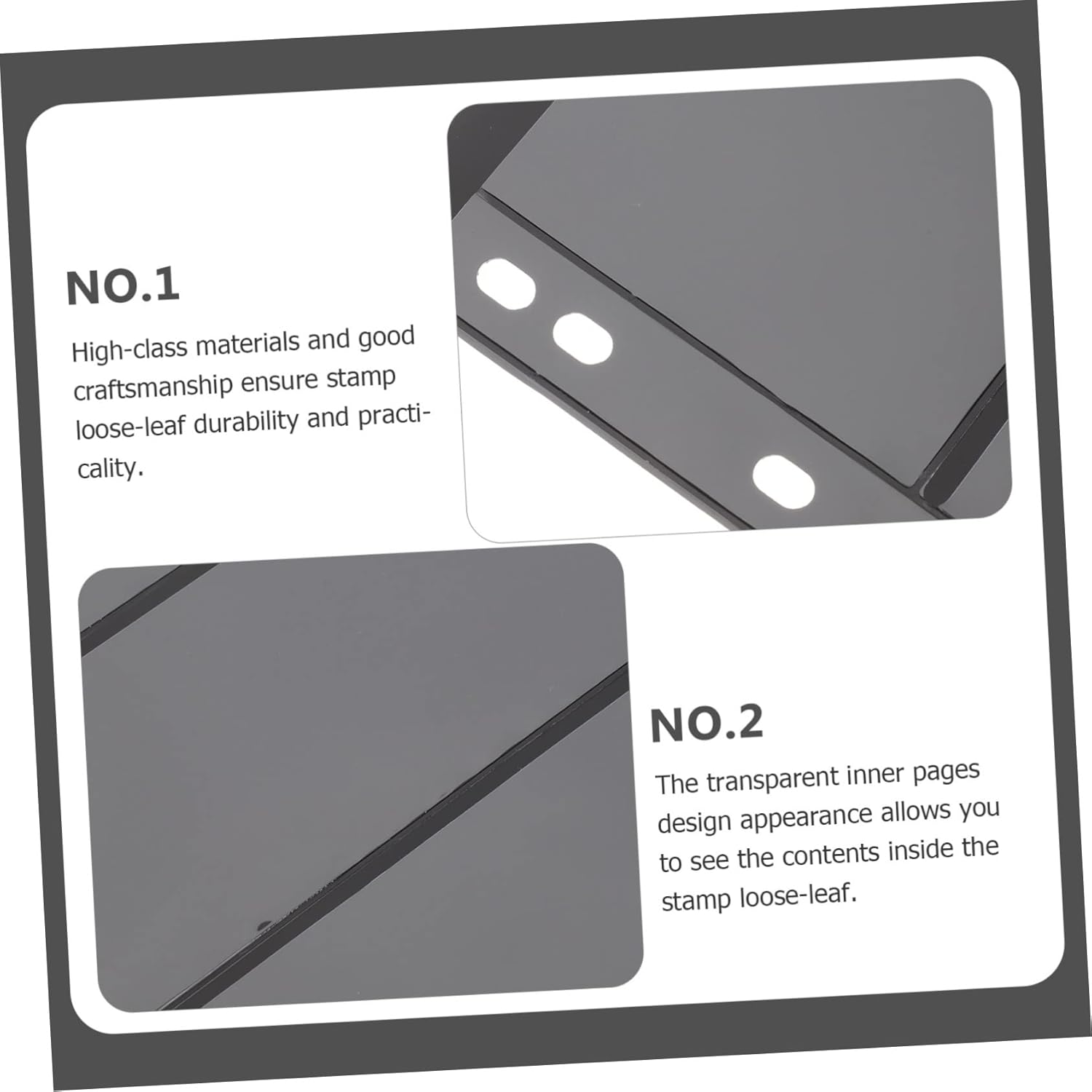 NO.1

High-class materials and good craftsmanship ensure stamp loose-leaf durability and practicality.

NO.2

The transparent inner pages design appearance allows you to see the contents inside the stamp loose-leaf.