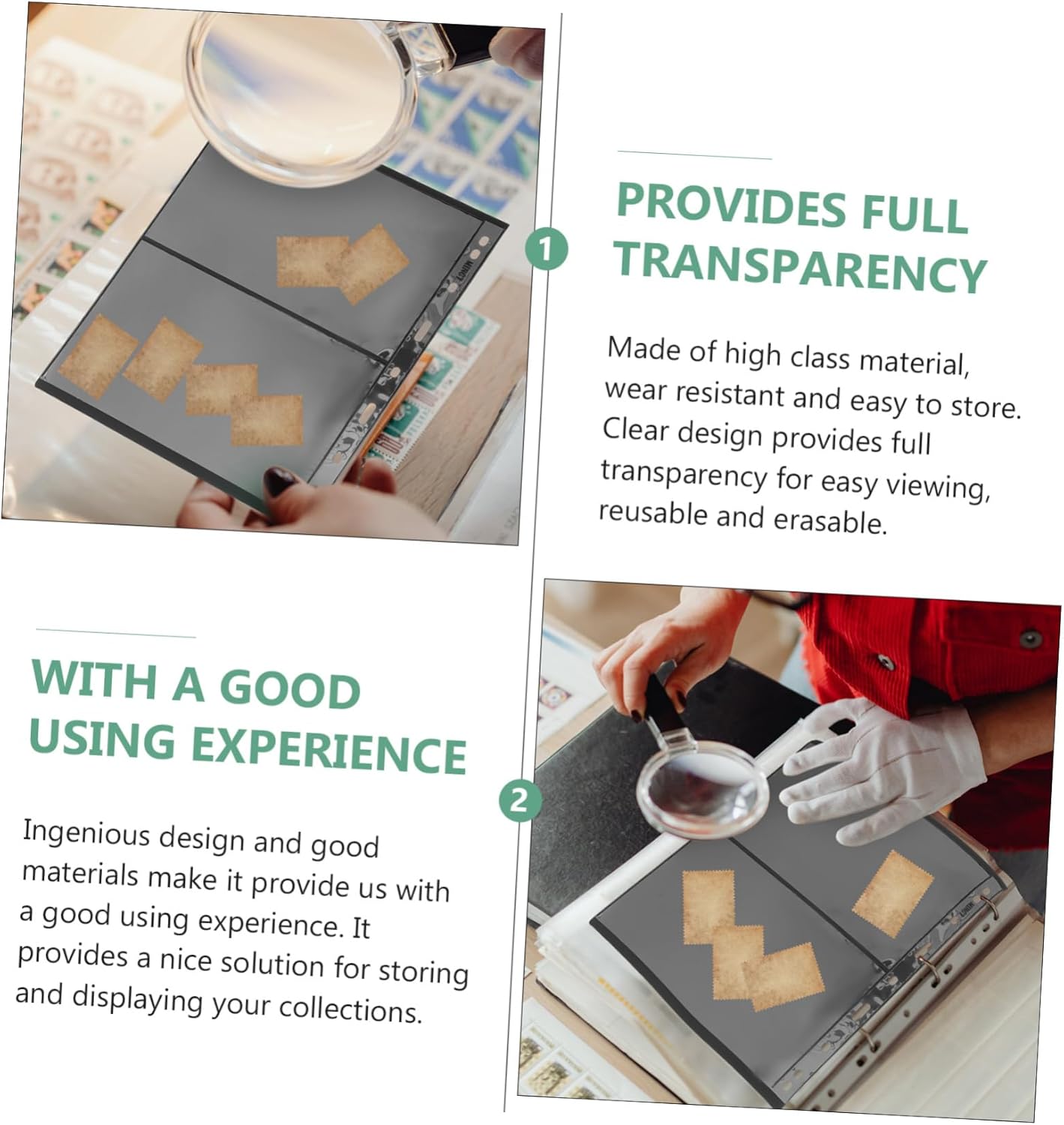 1

PROVIDES FULL TRANSPARENCY

Made of high class material, wear resistant and easy to store. Clear design provides full transparency for easy viewing, reusable and erasable.

WITH A GOOD USING EXPERIENCE

2

Ingenious design and good materials make it provide us with a good using experience. It provides a nice solution for storing and displaying your collections.