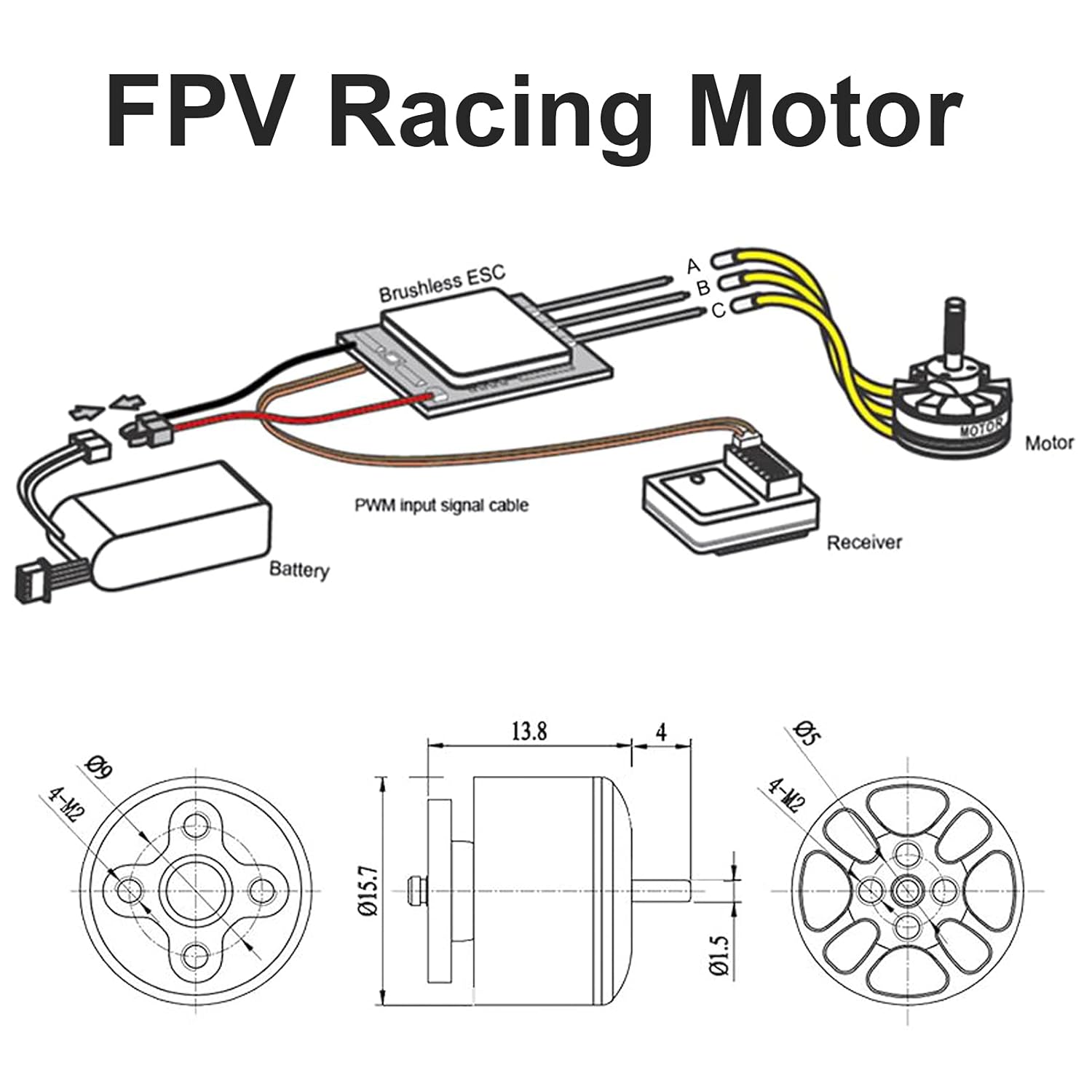 FPV Racing Motor

Brushless ESC

A
B
C

MOTOR

Motor

PWM input signal cable

Receiver

Battery

Ø9
4-M2

13.8
4

Ø15.7

Ø1.5

Ø5
4-M2