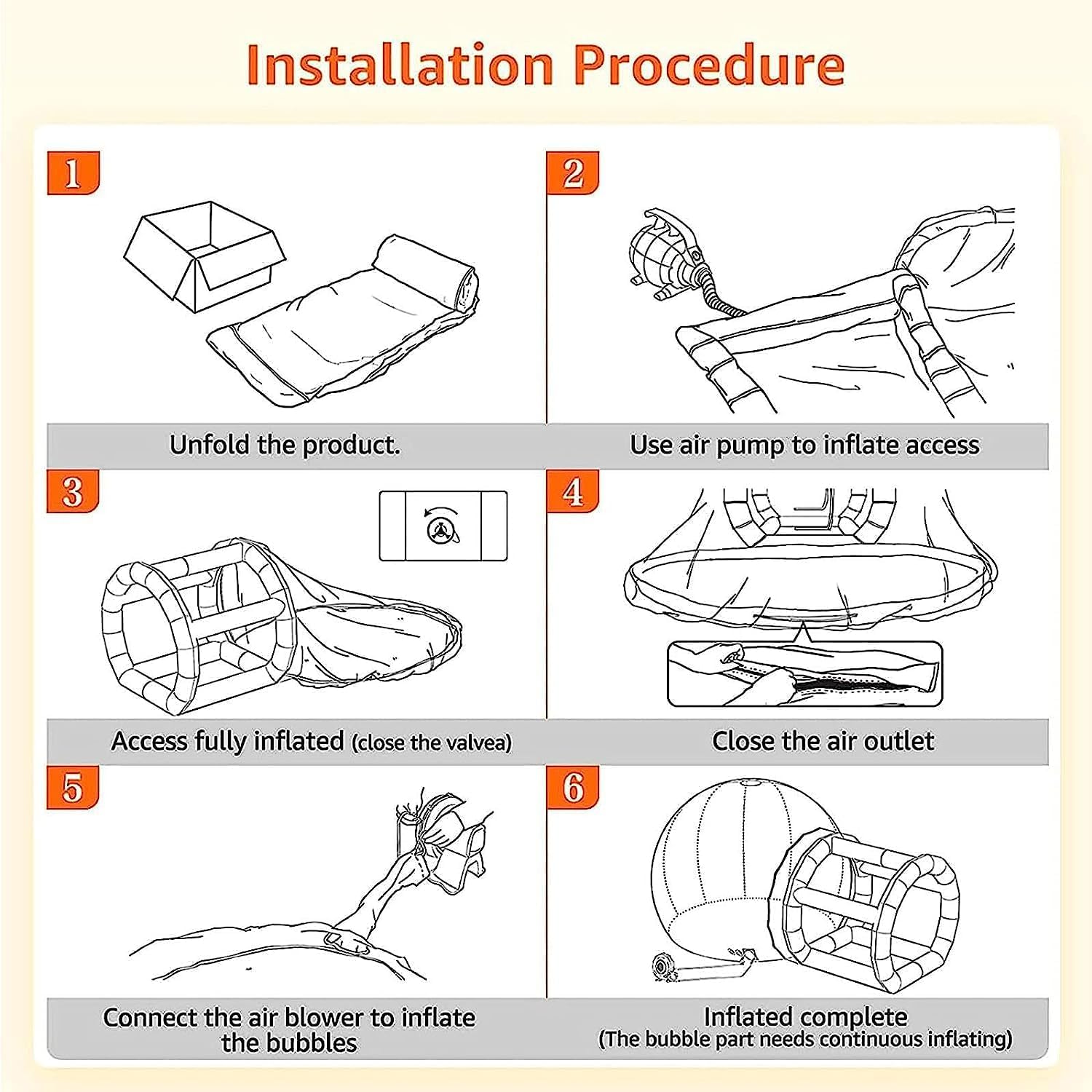 Installation Procedure

1

Unfold the product.

2

Use air pump to inflate access

3

Access fully inflated (close the valvea)

4

Close the air outlet

5

Connect the air blower to inflate the bubbles

6

Inflated complete
(The bubble part needs continuous inflating)