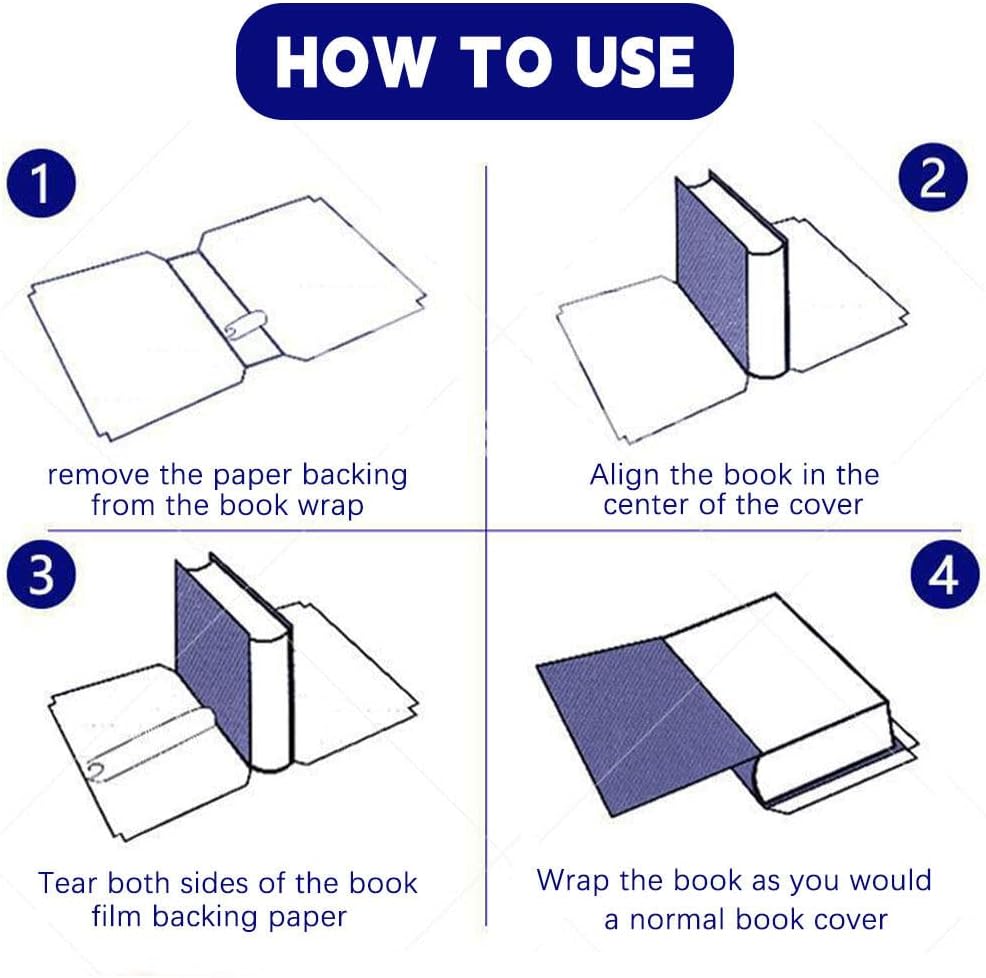 HOW TO USE

1

remove the paper backing from the book wrap

2

Align the book in the center of the cover

3

Tear both sides of the book film backing paper

4

Wrap the book as you would a normal book cover