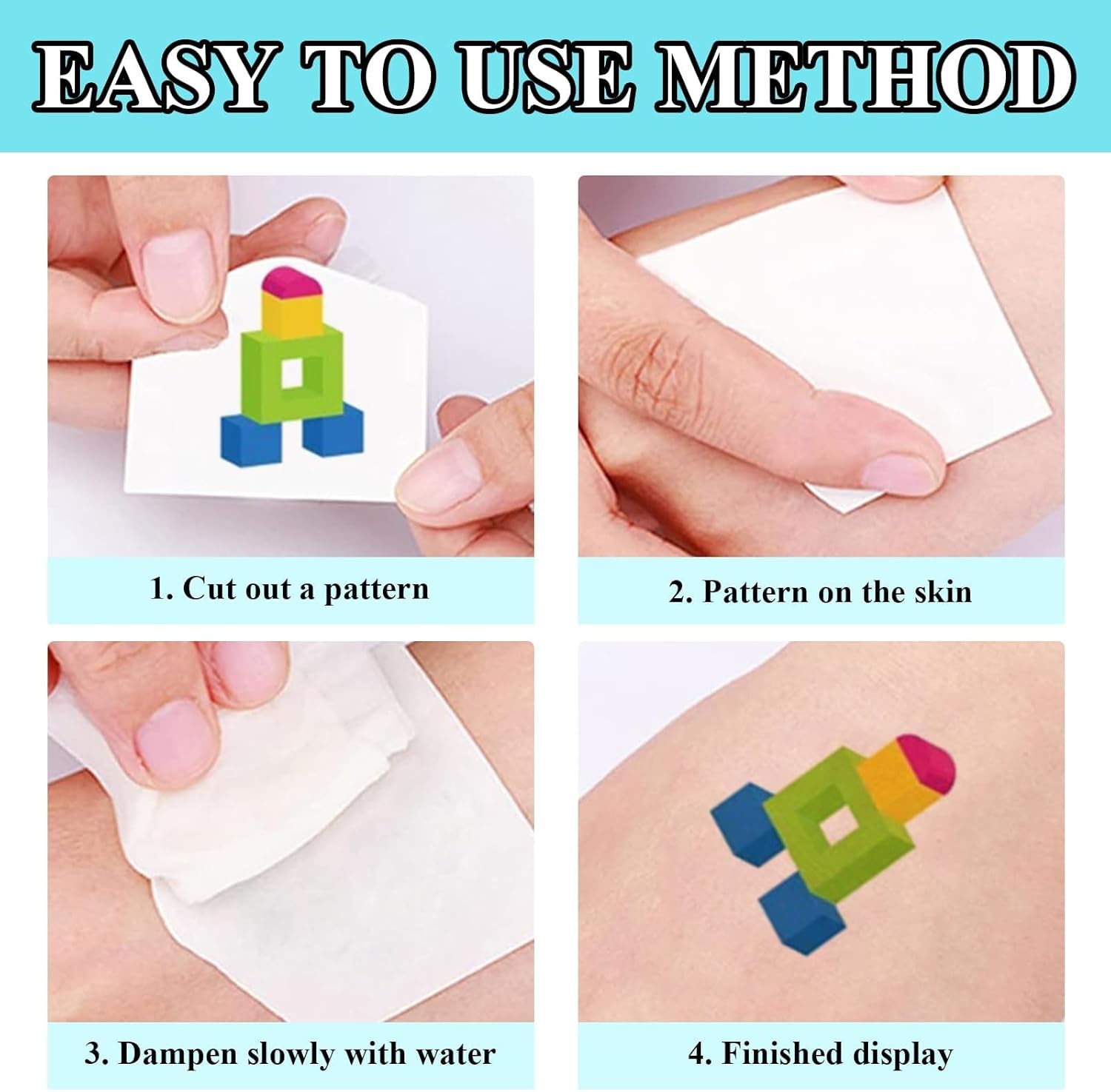 EASY TO USE METHOD

1. Cut out a pattern

2. Pattern on the skin

3. Dampen slowly with water

4. Finished display