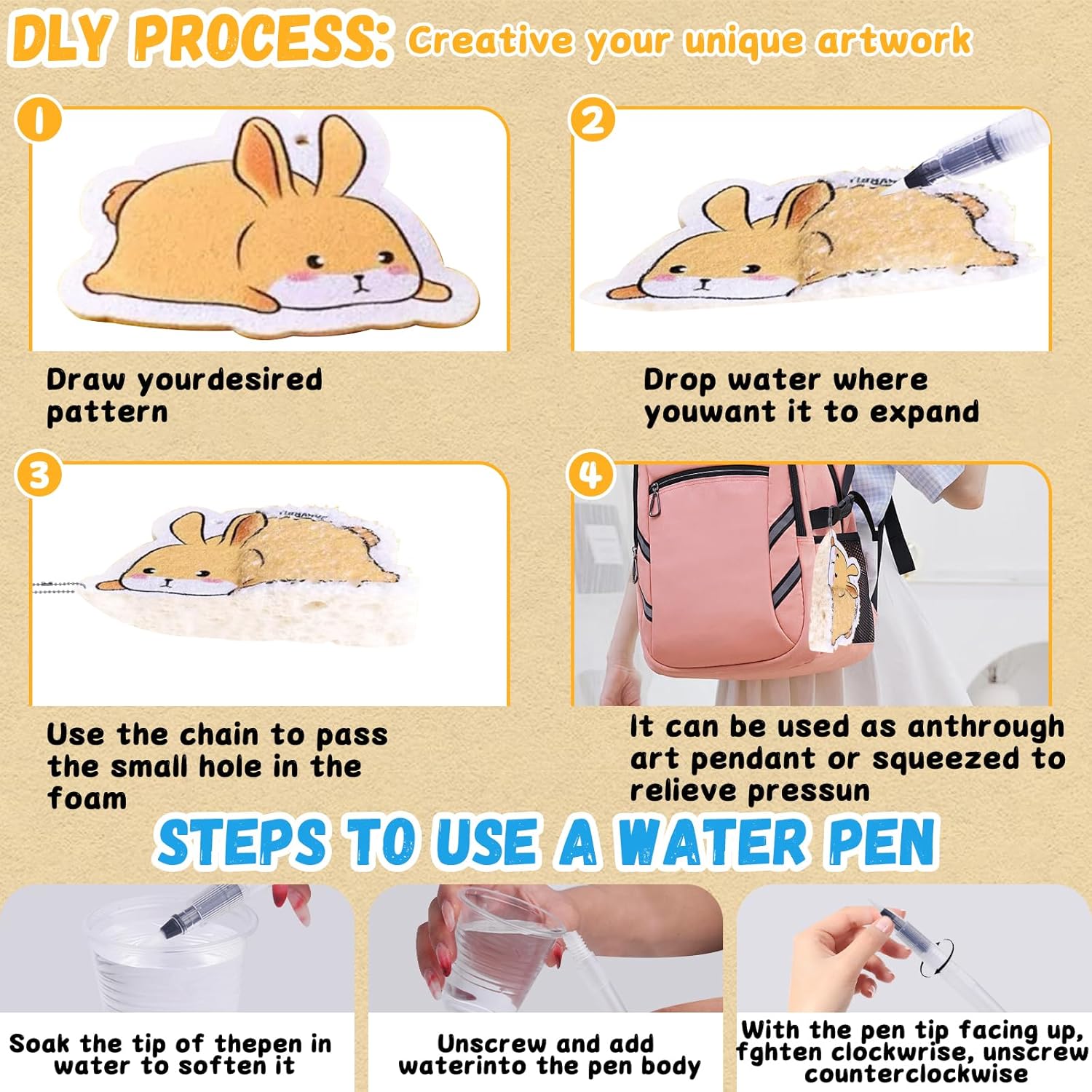 DLY PROCESS: Creative your unique artwork

1

Draw yourdesired pattern

2

Drop water where youwant it to expand

3

Use the chain to pass the small hole in the foam

4

It can be used as anthrough art pendant or squeezed to relieve pressun

STEPS TO USE A WATER PEN

Soak the tip of thepen in water to soften it

Unscrew and add waterinto the pen body

With the pen tip facing up, fghten clockwrise, unscrew counterclockwise