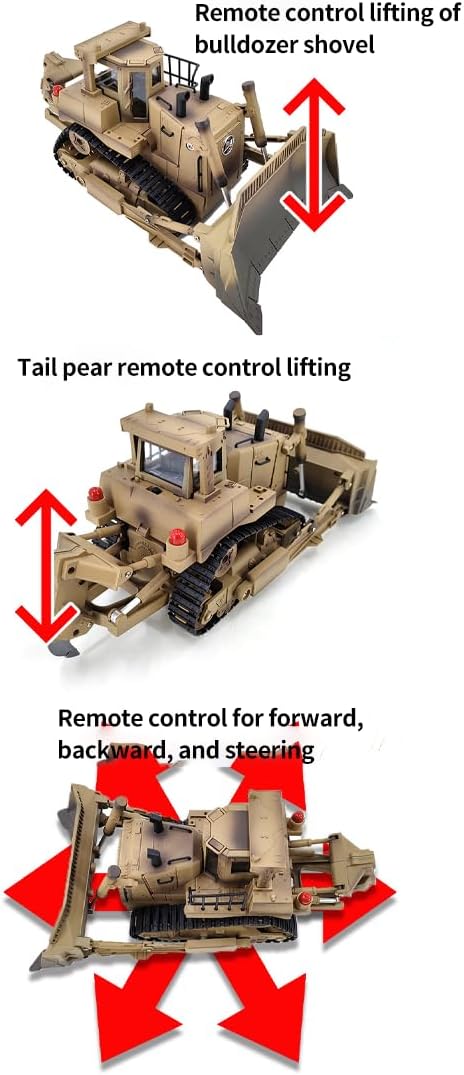 Remote control lifting of bulldozer shovel

Tail pear remote control lifting

Remote control for forward, backward, and steering