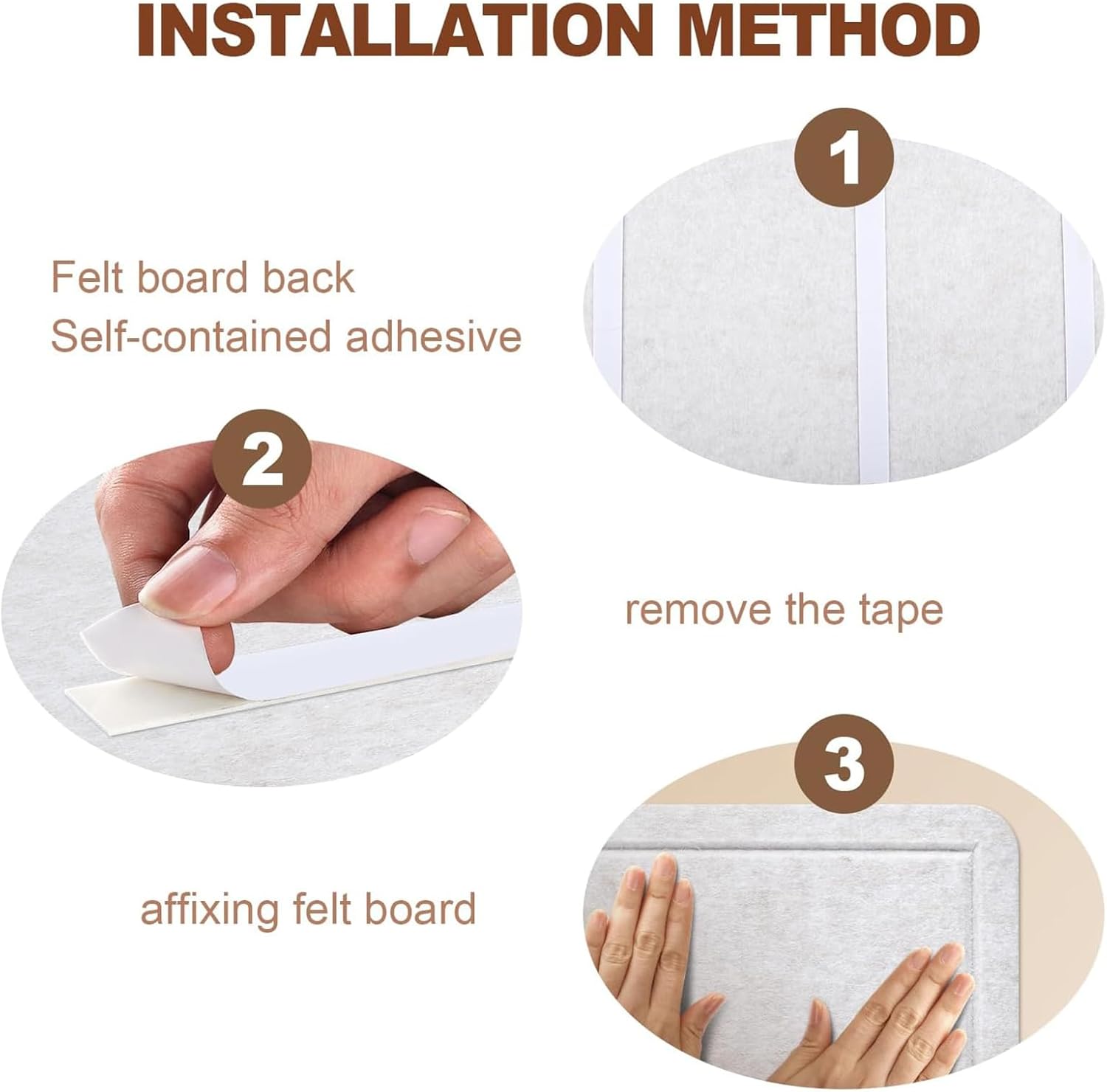 INSTALLATION METHOD

1

Felt board back
Self-contained adhesive

2

remove the tape

3

affixing felt board