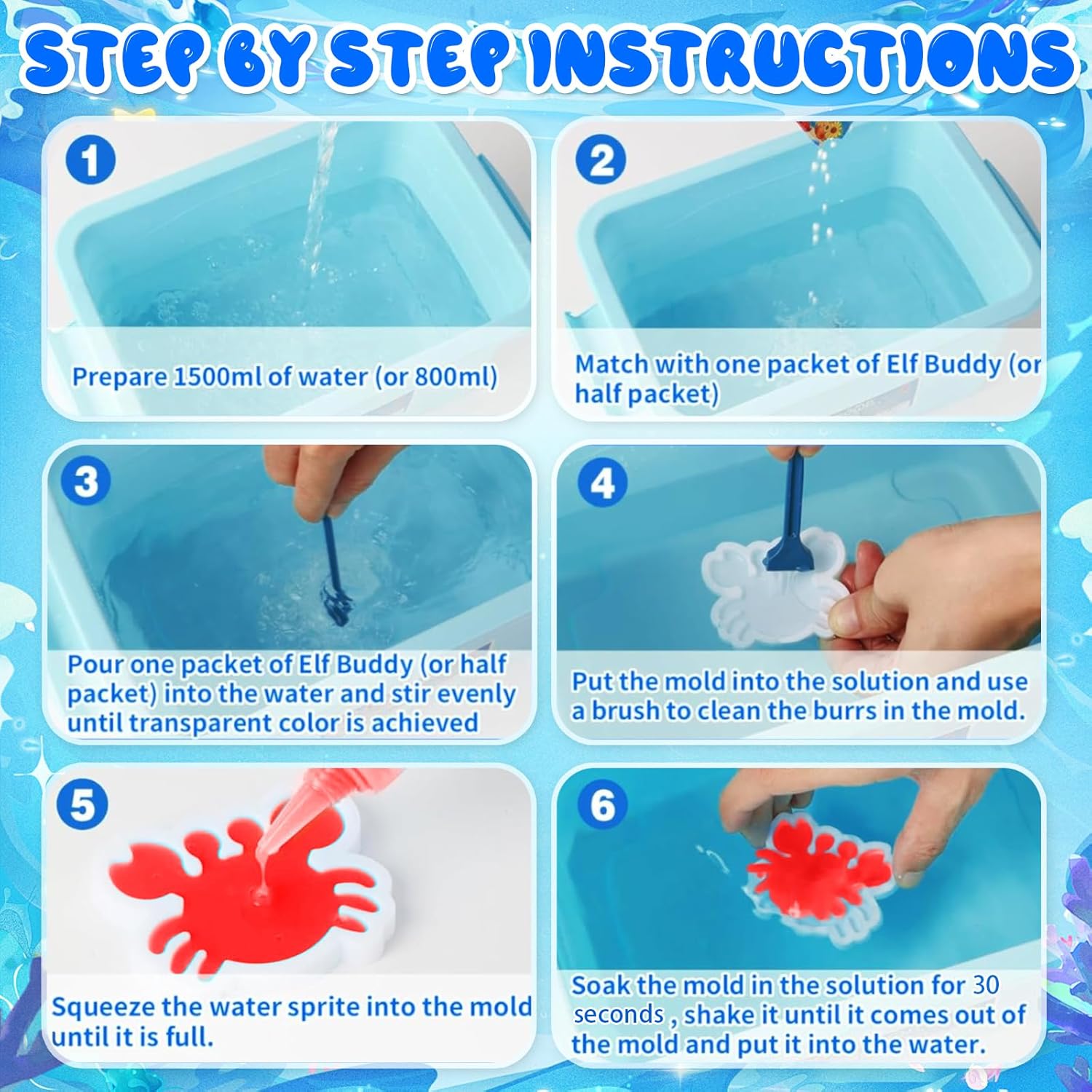 STEP BY STEP INSTRUCTIONS

1
Prepare 1500ml of water (or 800ml)

2
Match with one packet of Elf Buddy (or half packet)

3
Pour one packet of Elf Buddy (or half packet) into the water and stir evenly until transparent color is achieved

4
Put the mold into the solution and use a brush to clean the burrs in the mold.

5
Squeeze the water sprite into the mold until it is full.

6
Soak the mold in the solution for 30 seconds , shake it until it comes out of the mold and put it into the water.