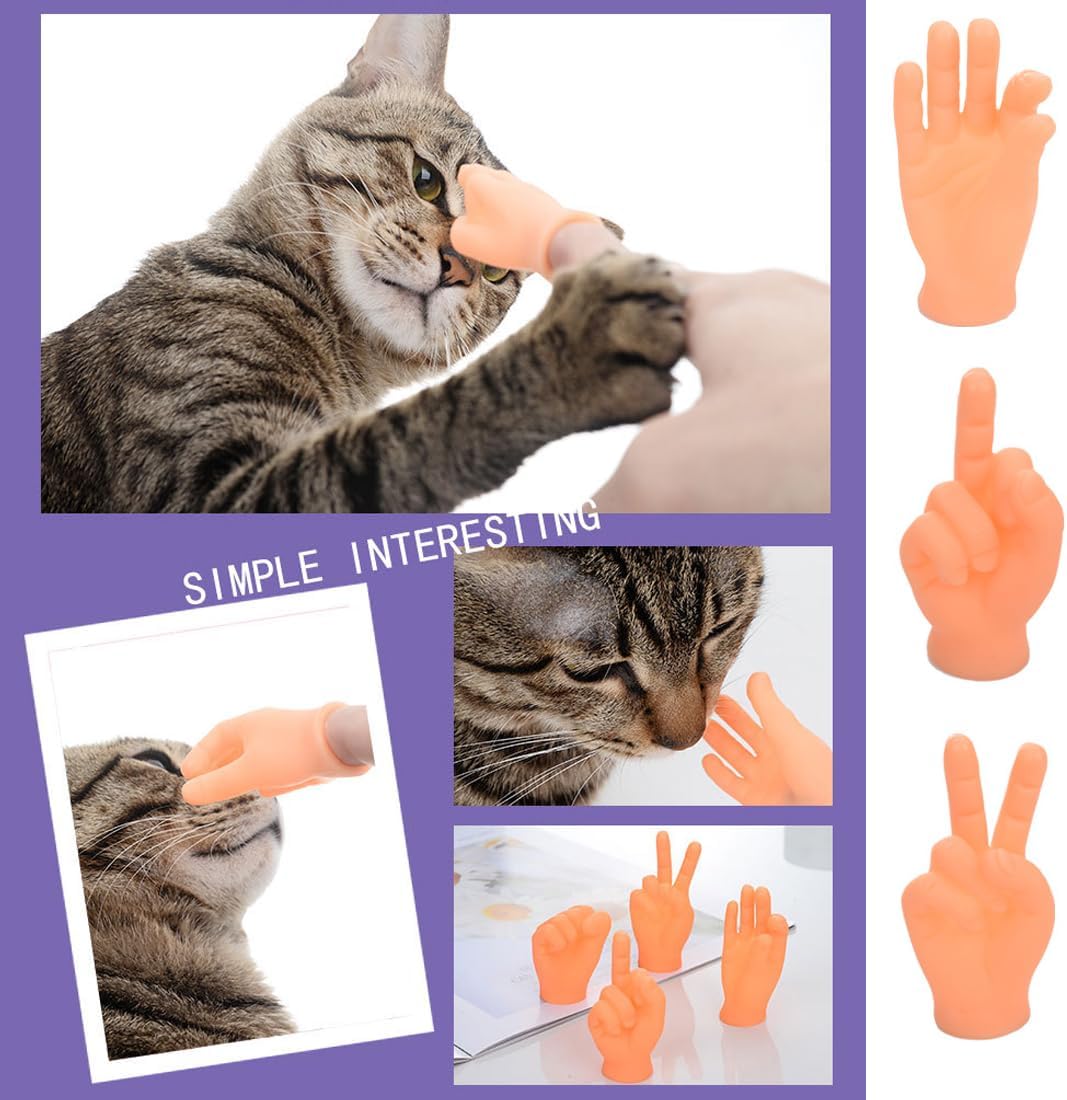 SIMPLE INTERESTING