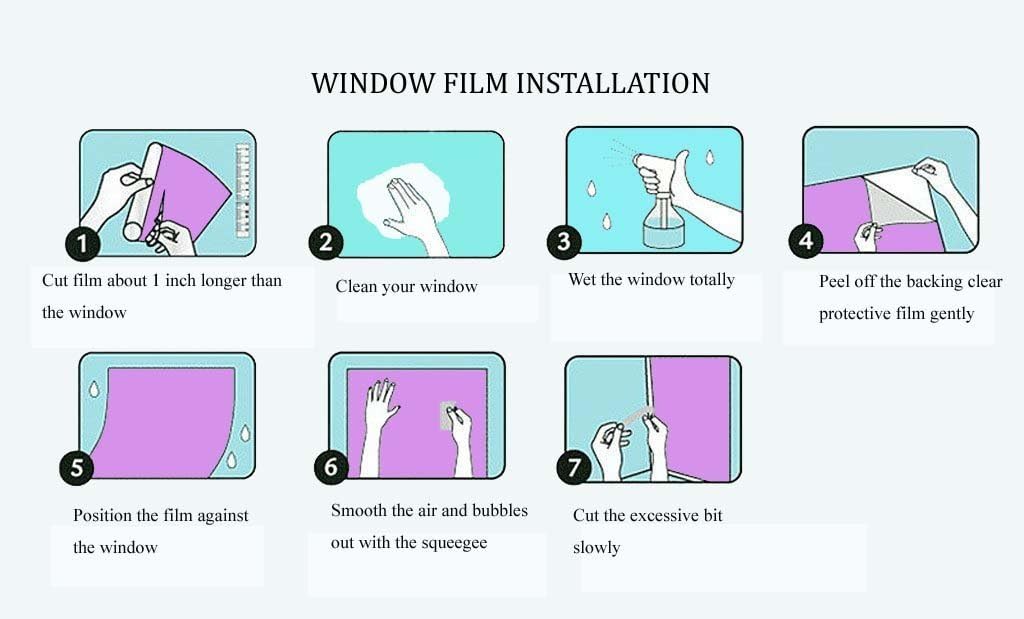 WINDOW FILM INSTALLATION

1
Cut film about 1 inch longer than the window

2
Clean your window

3
Wet the window totally

4
Peel off the backing clear protective film gently

5
Position the film against the window

6
Smooth the air and bubbles out with the squeegee

7
Cut the excessive bit slowly