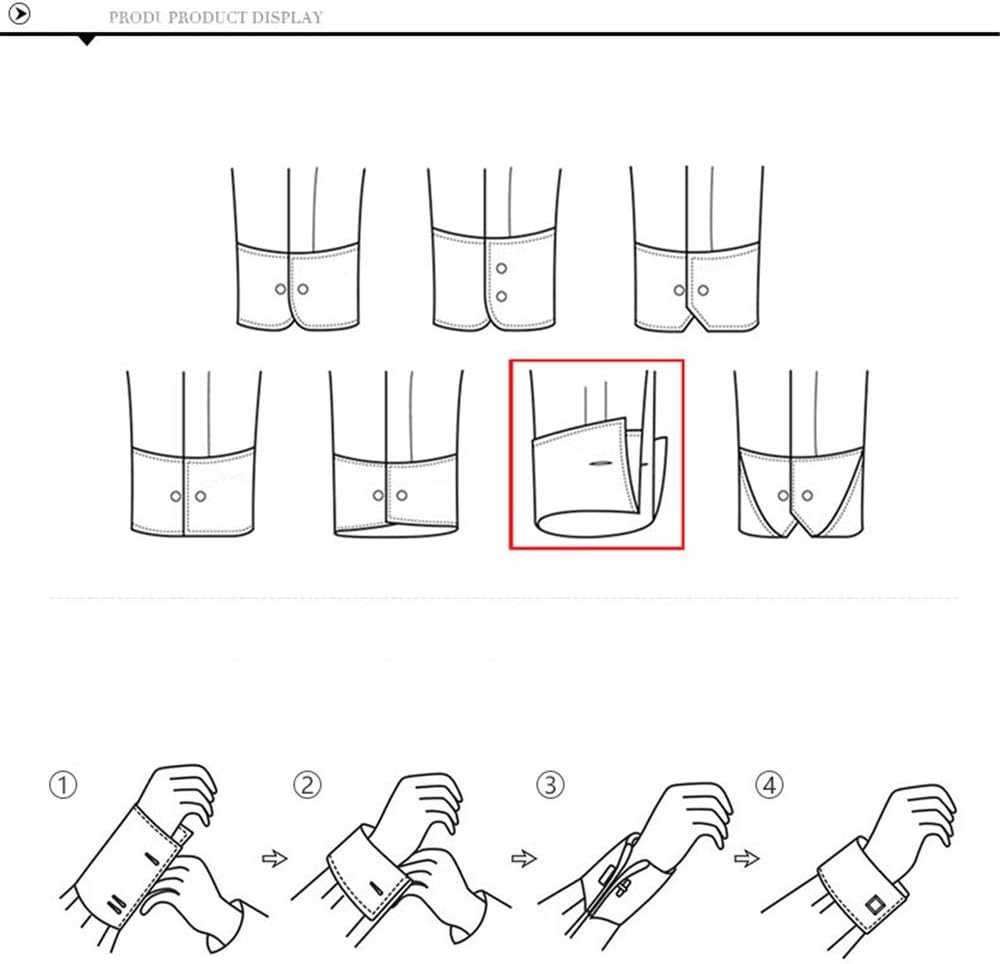 PRODU PRODUCT DISPLAY

①

②

③

④