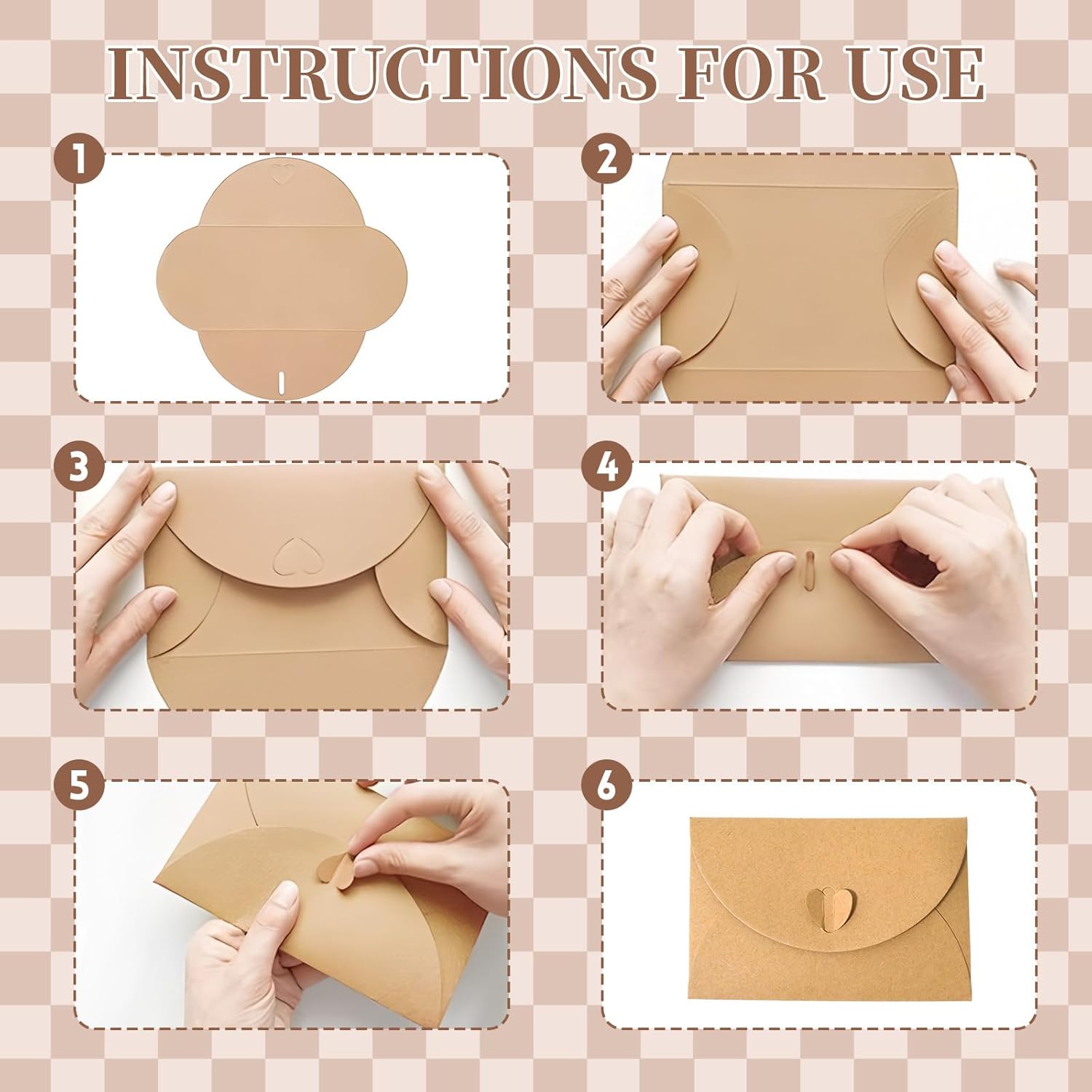 INSTRUCTIONS FOR USE

1

2

3

4

5

6