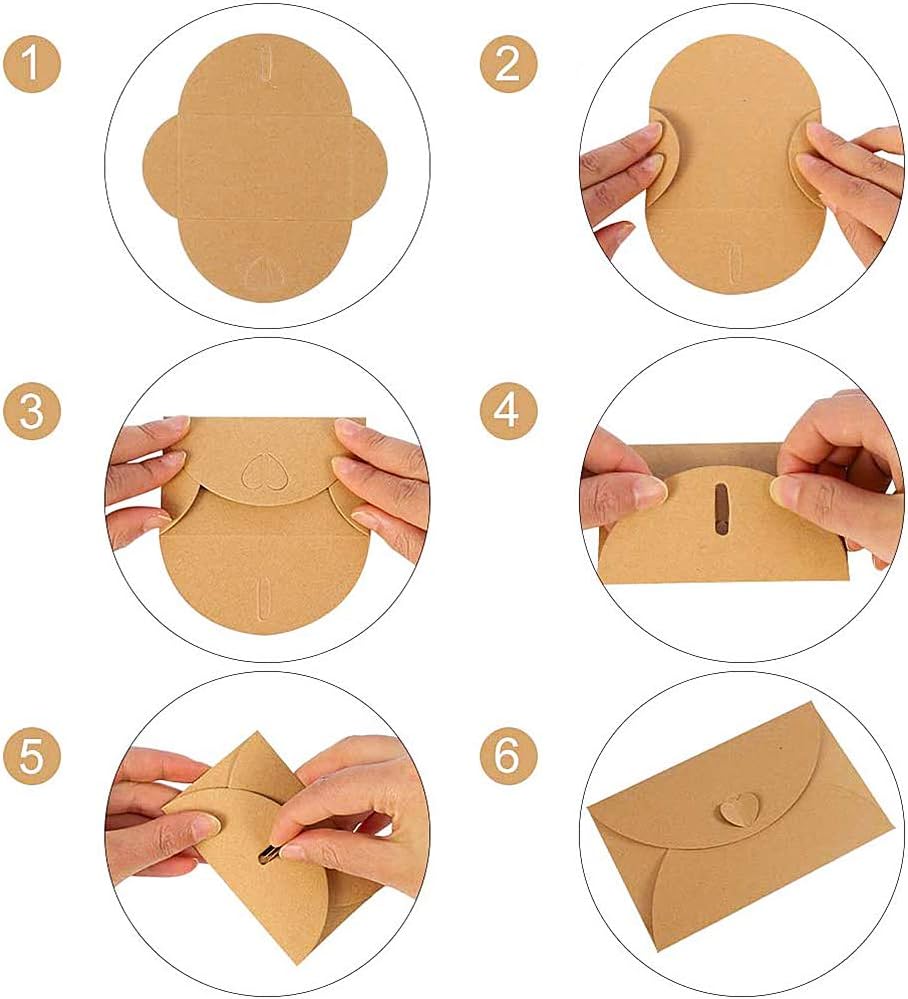 1

2

3

4

5

6