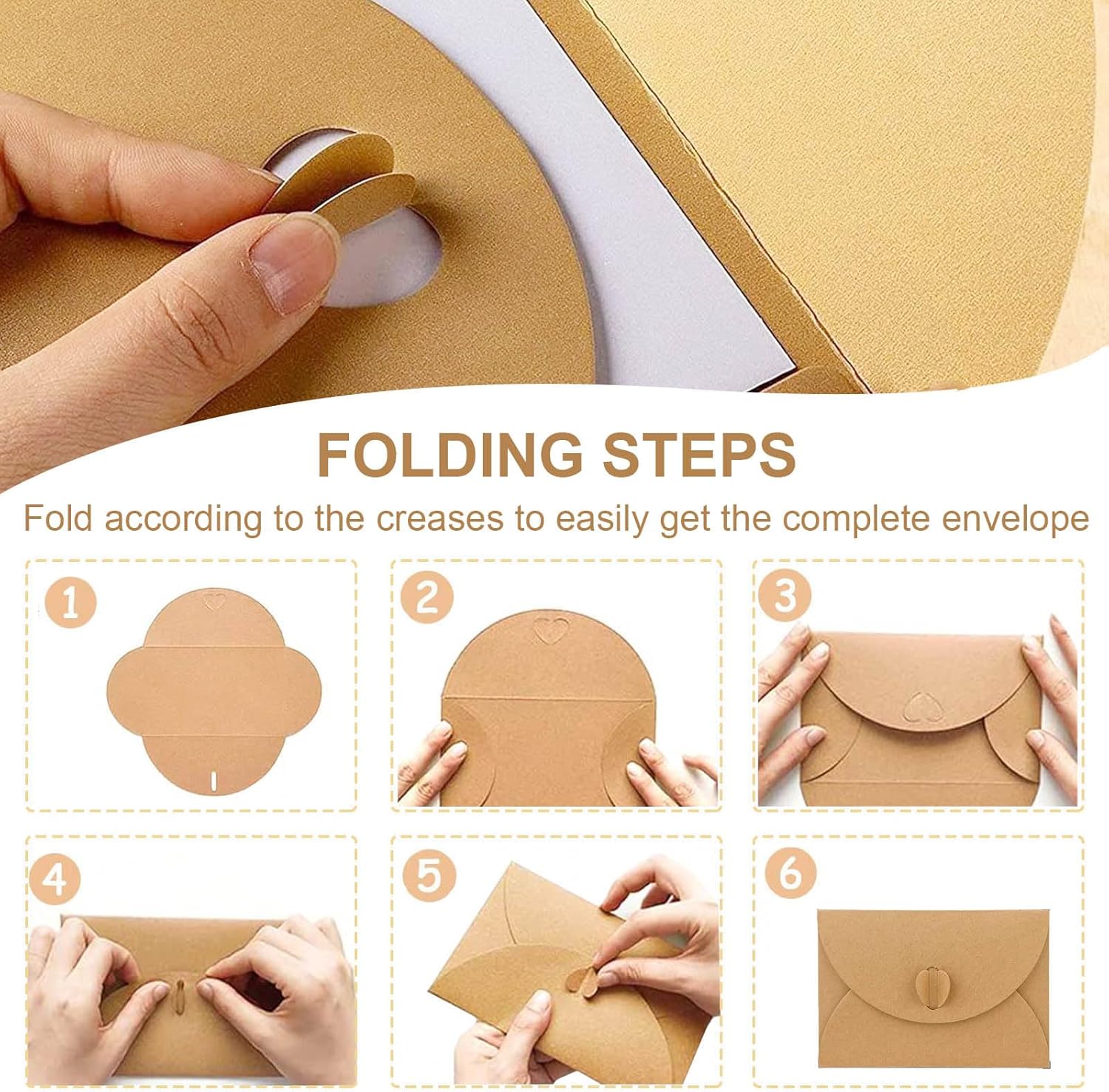 FOLDING STEPS

Fold according to the creases to easily get the complete envelope

1

2

3

4

5

6