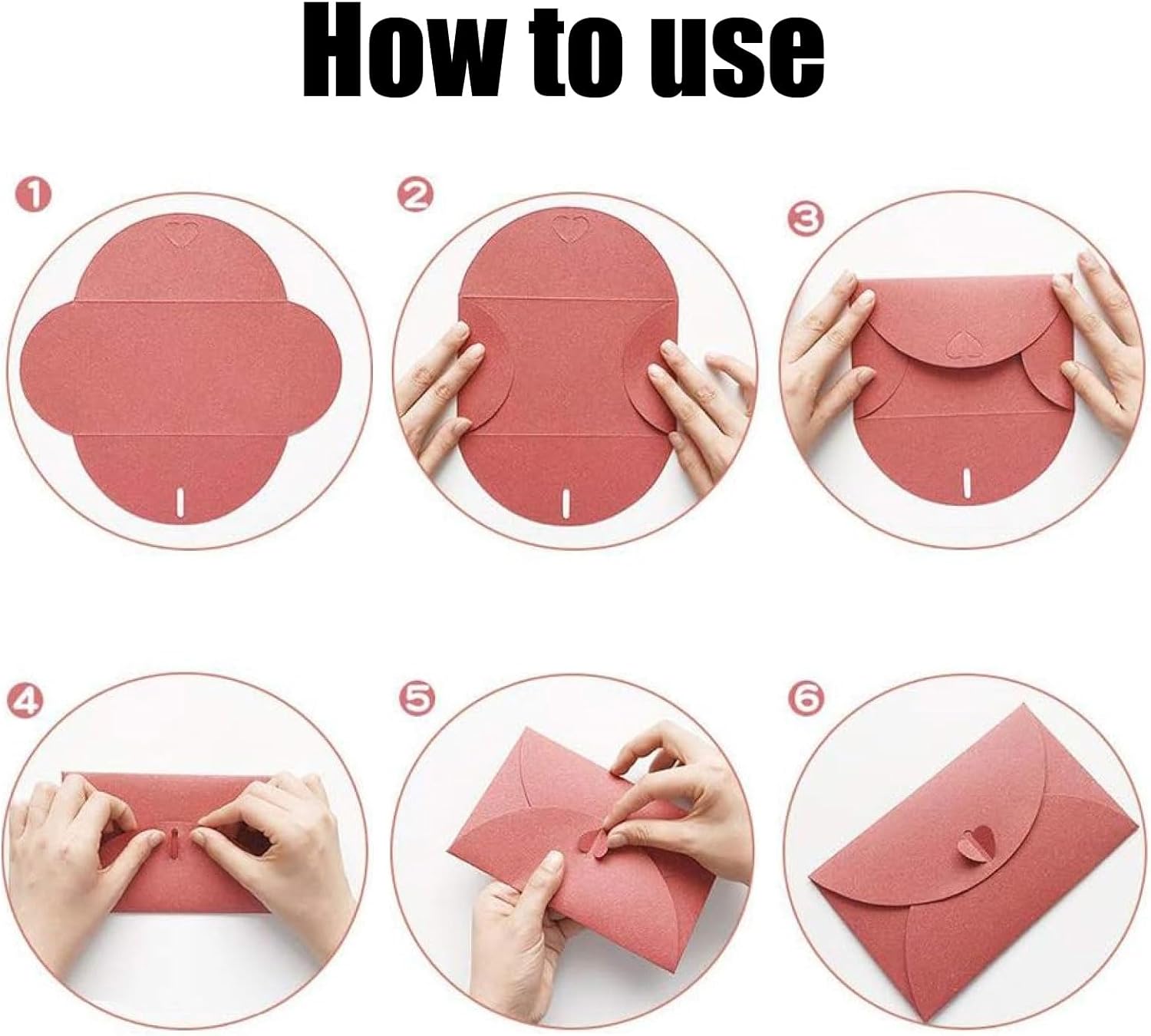 How to use

①

②

③

④

⑤

⑥