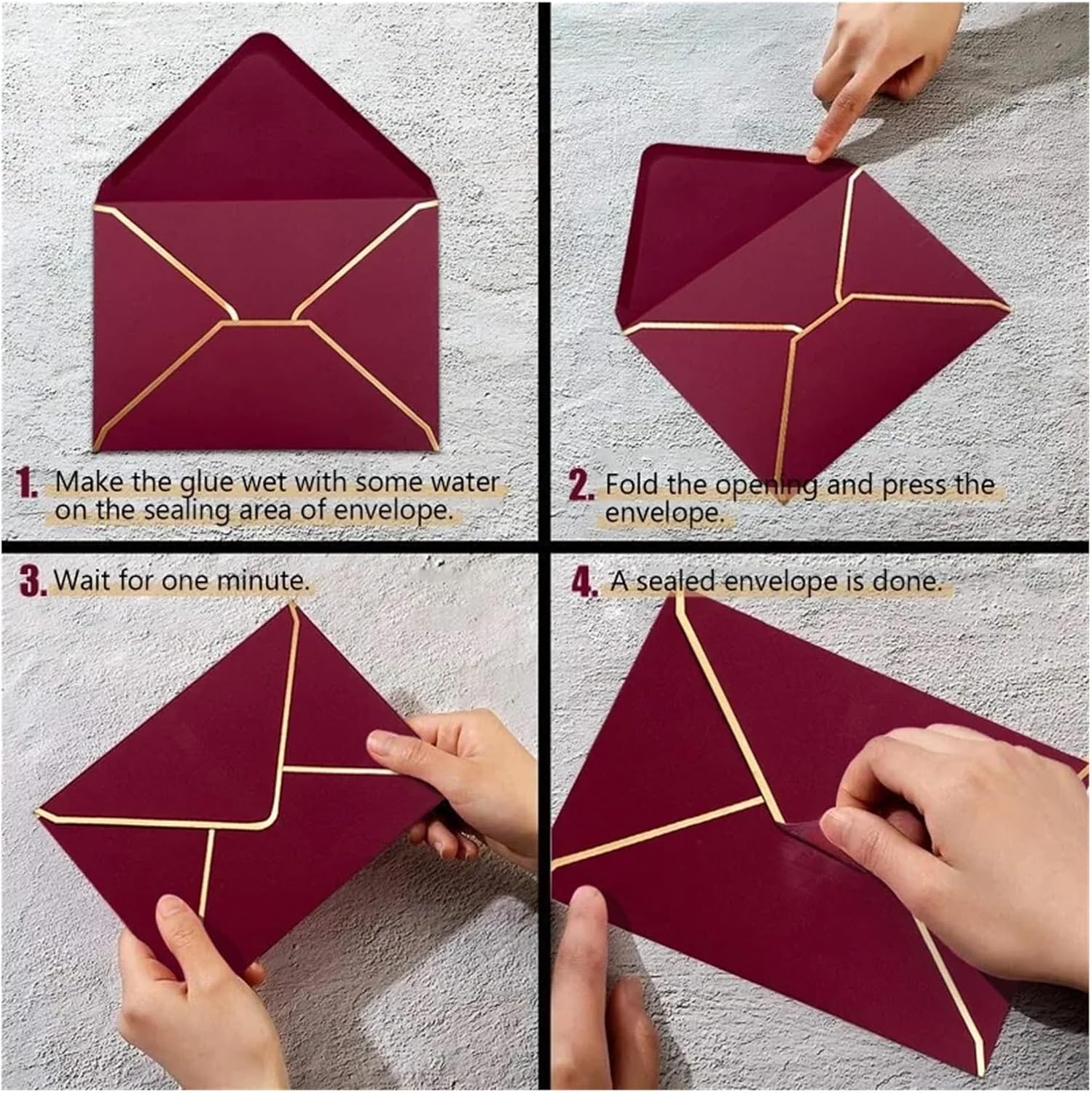 1. Make the glue wet with some water on the sealing area of envelope.

2. Fold the opening and press the envelope.

3. Wait for one minute.

4. A sealed envelope is done.