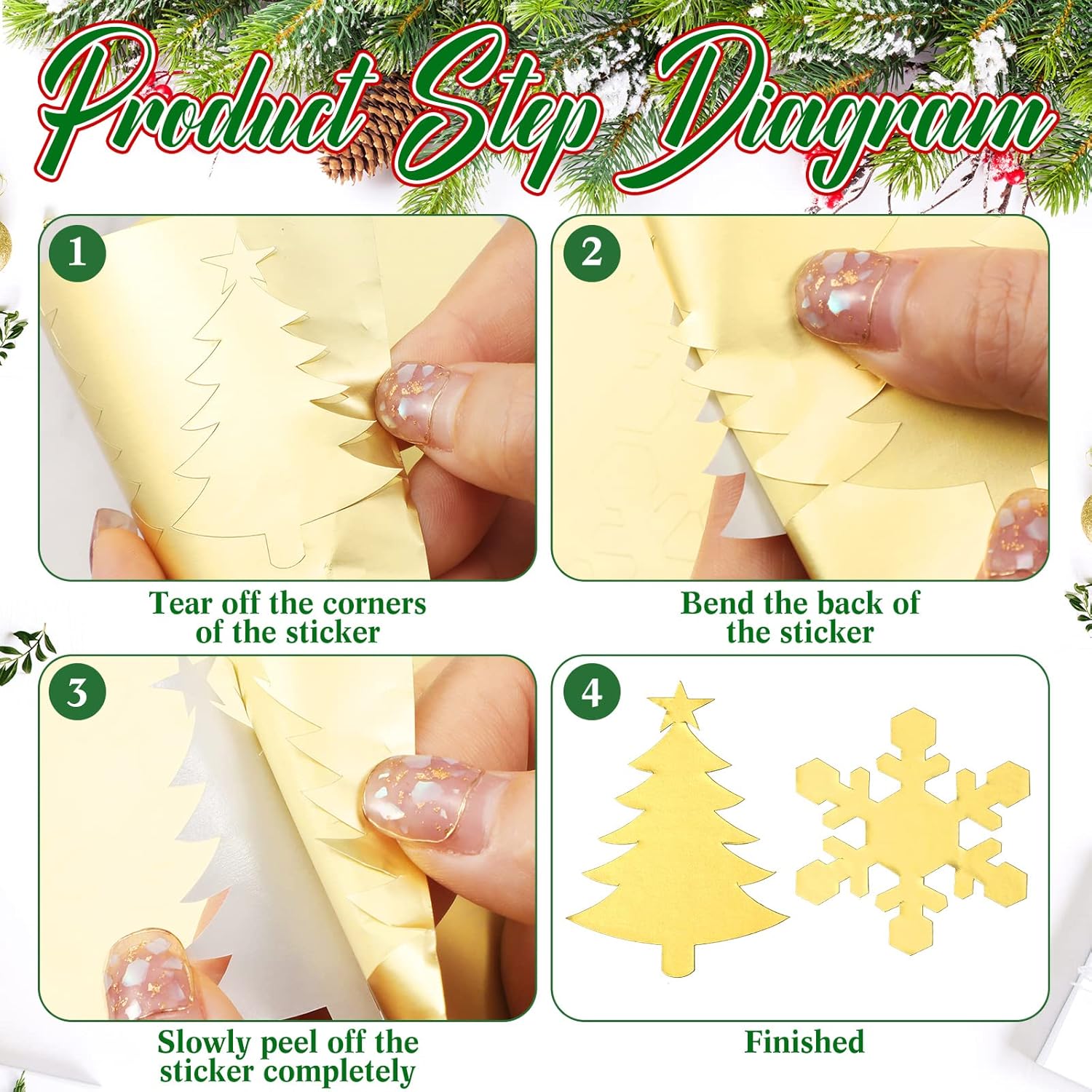 Product Step Diagram

1

Tear off the corners of the sticker

2

Bend the back of the sticker

3

Slowly peel off the sticker completely

4

Finished