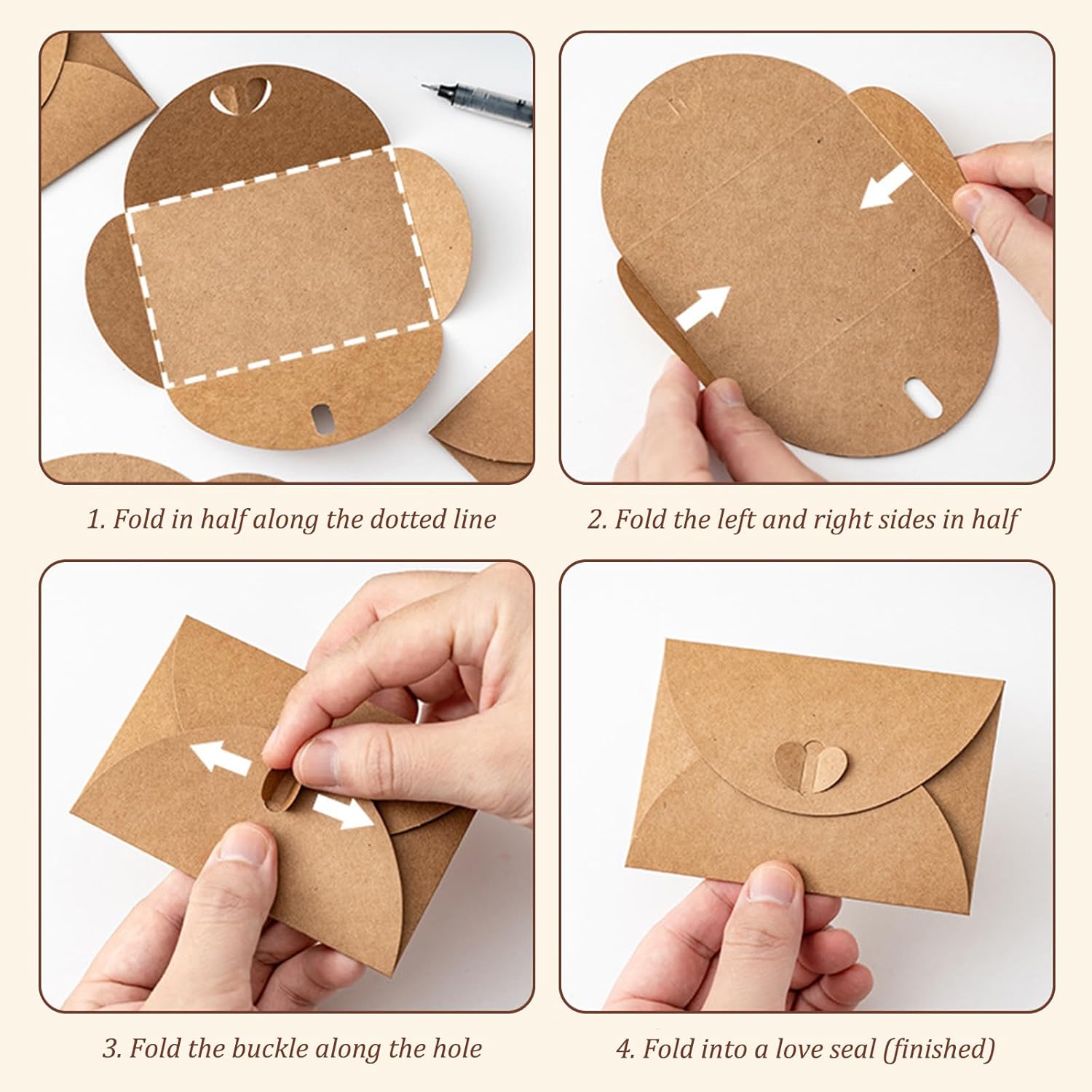 1. Fold in half along the dotted line

2. Fold the left and right sides in half

3. Fold the buckle along the hole

4. Fold into a love seal (finished)