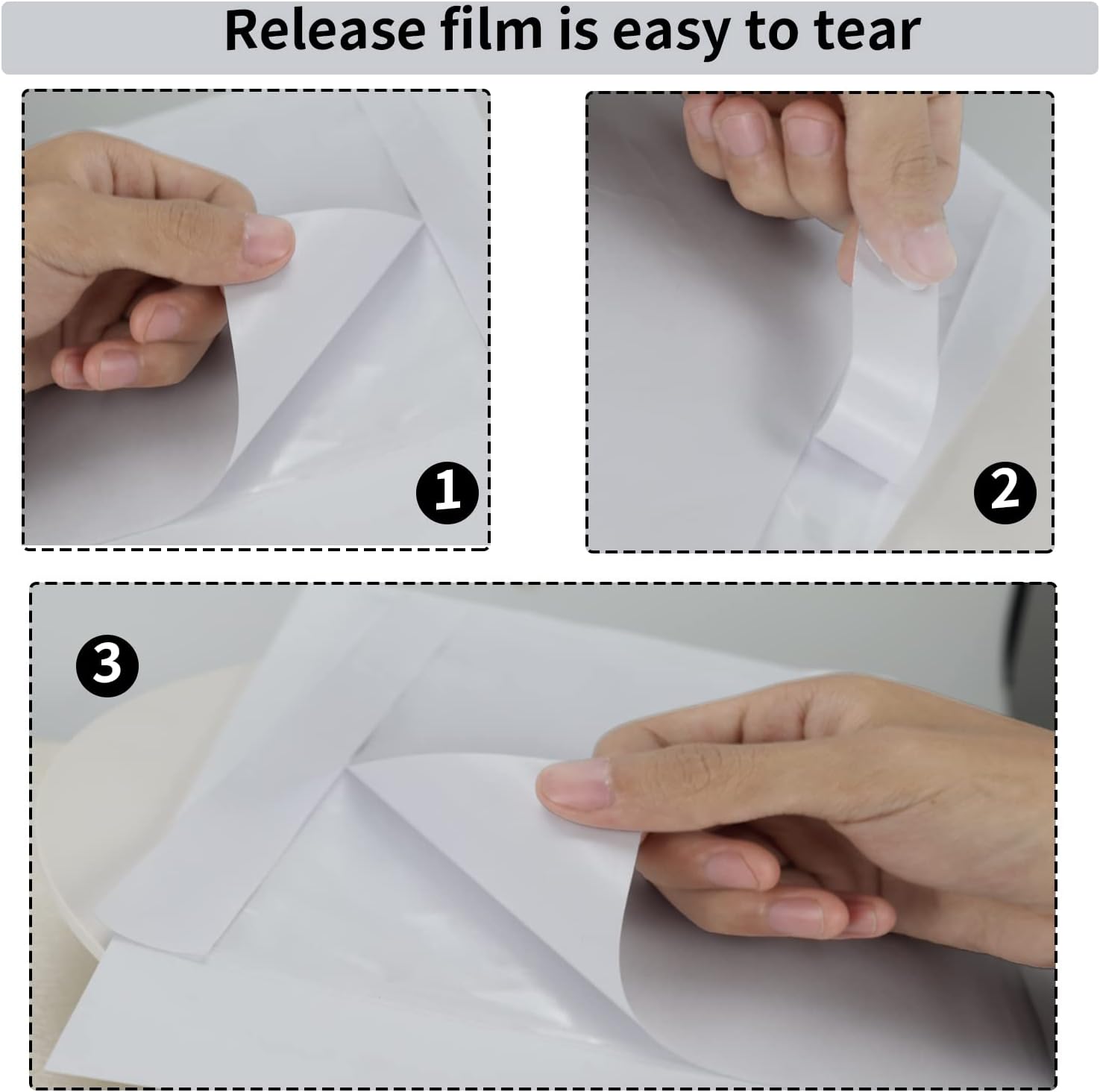 Release film is easy to tear

1

2

3