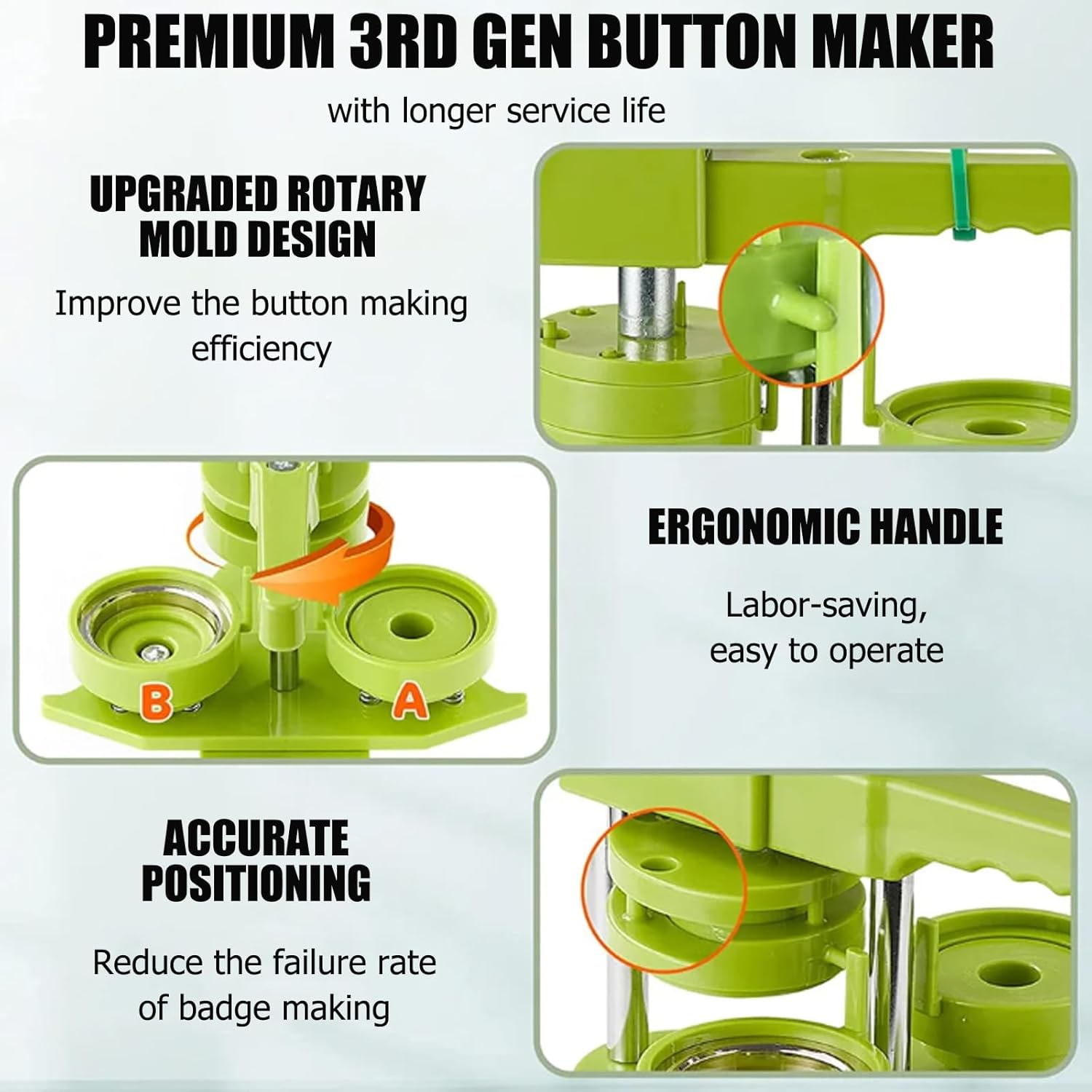 PREMIUM 3RD GEN BUTTON MAKER

with longer service life

UPGRADED ROTARY MOLD DESIGN

Improve the button making efficiency

B

A

ERGONOMIC HANDLE

Labor-saving, easy to operate

ACCURATE POSITIONING

Reduce the failure rate of badge making