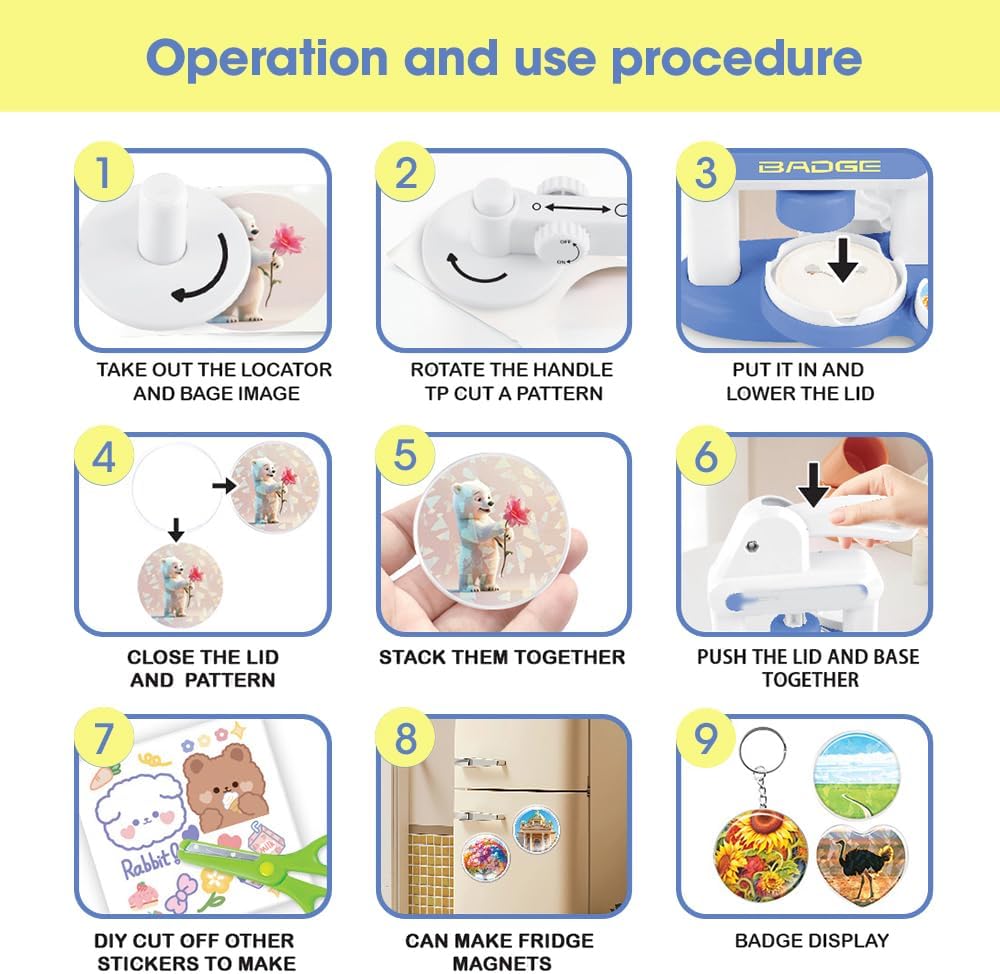 Operation and use procedure

1

TAKE OUT THE LOCATOR AND BAGE IMAGE

2

OFF
ON

ROTATE THE HANDLE TP CUT A PATTERN

3

BADGE

PUT IT IN AND LOWER THE LID

4

CLOSE THE LID AND PATTERN

5

STACK THEM TOGETHER

6

PUSH THE LID AND BASE TOGETHER

7

Rabbit

DIY CUT OFF OTHER STICKERS TO MAKE

8

CAN MAKE FRIDGE MAGNETS

9

BADGE DISPLAY