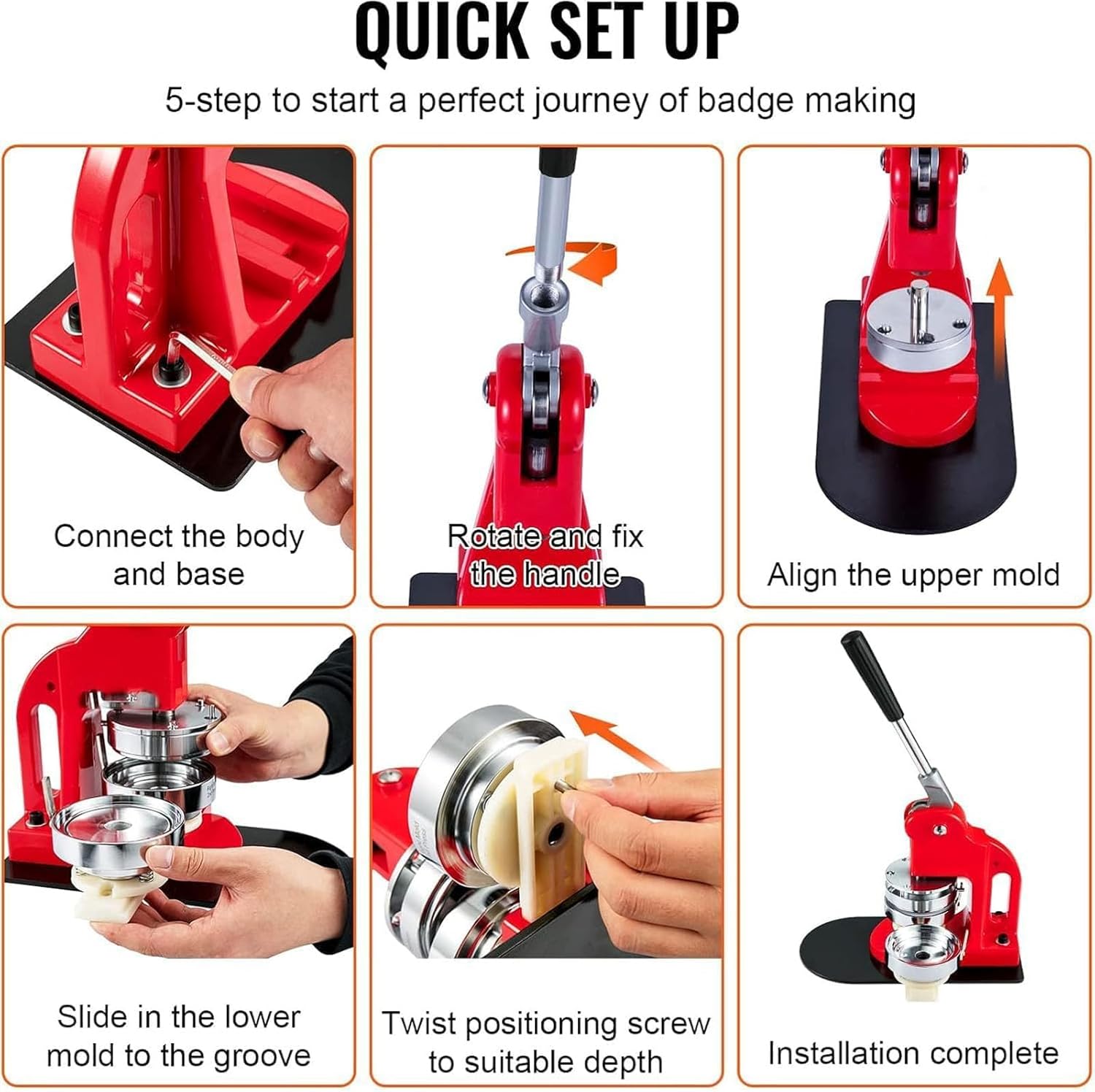 QUICK SET UP

5-step to start a perfect journey of badge making

Connect the body and base

Rotate and fix the handle

Align the upper mold

Slide in the lower mold to the groove

Twist positioning screw to suitable depth

Installation complete