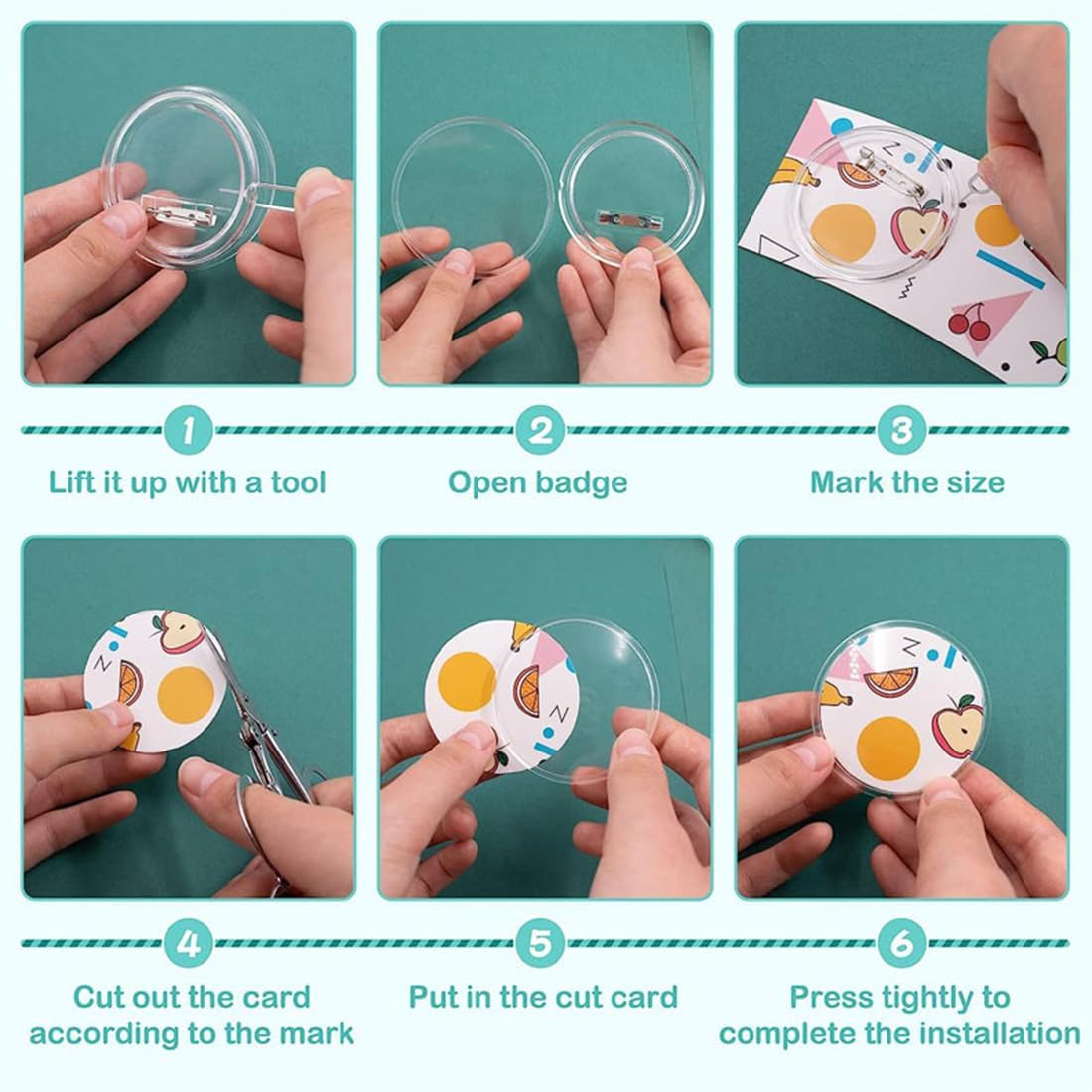 1
Lift it up with a tool

2
Open badge

3
Mark the size

4
Cut out the card according to the mark

5
Put in the cut card

6
Press tightly to complete the installation