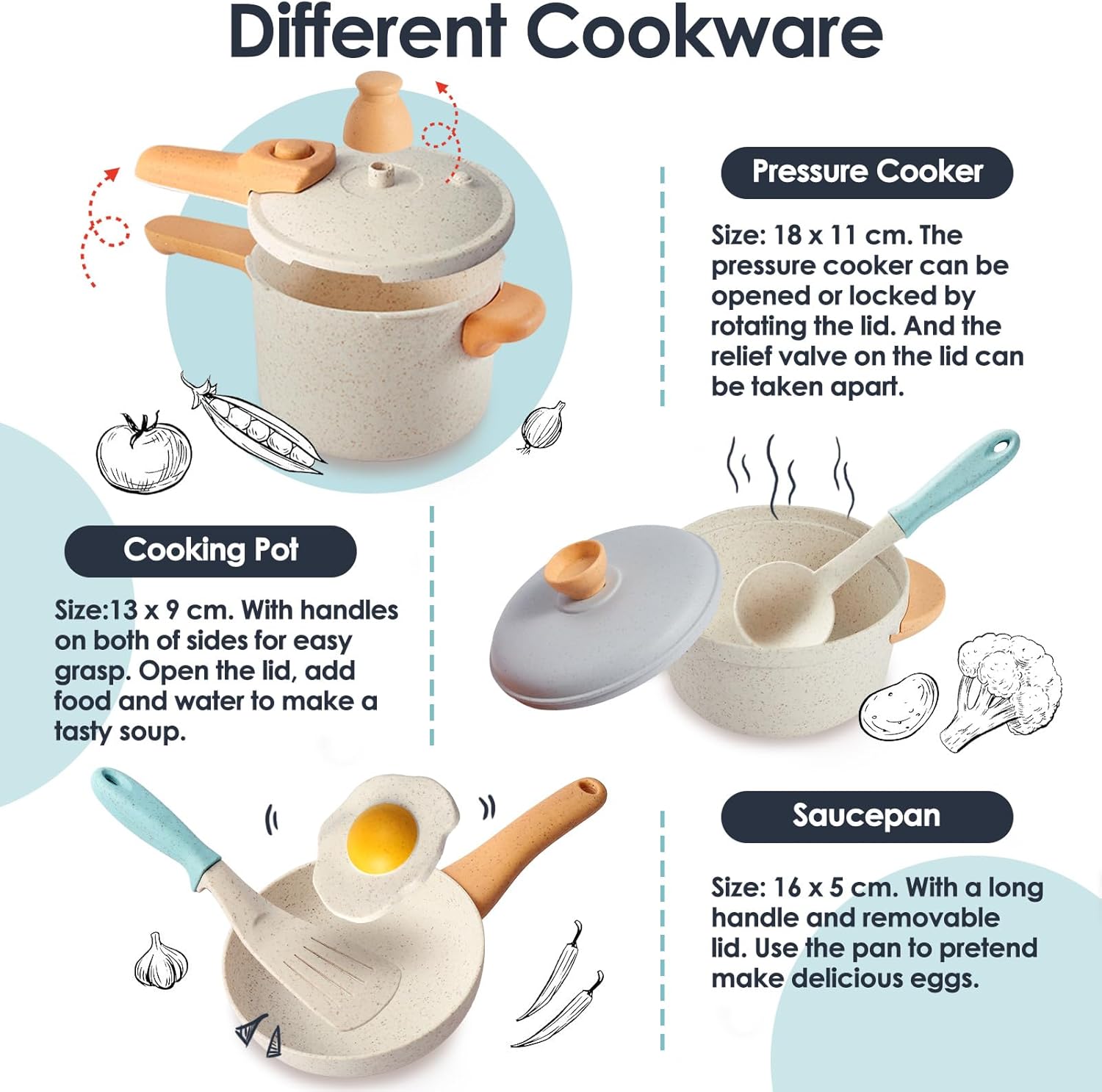 Different Cookware

Pressure Cooker

Size: 18 x 11 cm. The pressure cooker can be opened or locked by rotating the lid. And the relief valve on the lid can be taken apart.

Cooking Pot

Size:13 x 9 cm. With handles on both of sides for easy grasp. Open the lid, add food and water to make a tasty soup.

Saucepan

Size: 16 x 5 cm. With a long handle and removable lid. Use the pan to pretend make delicious eggs.