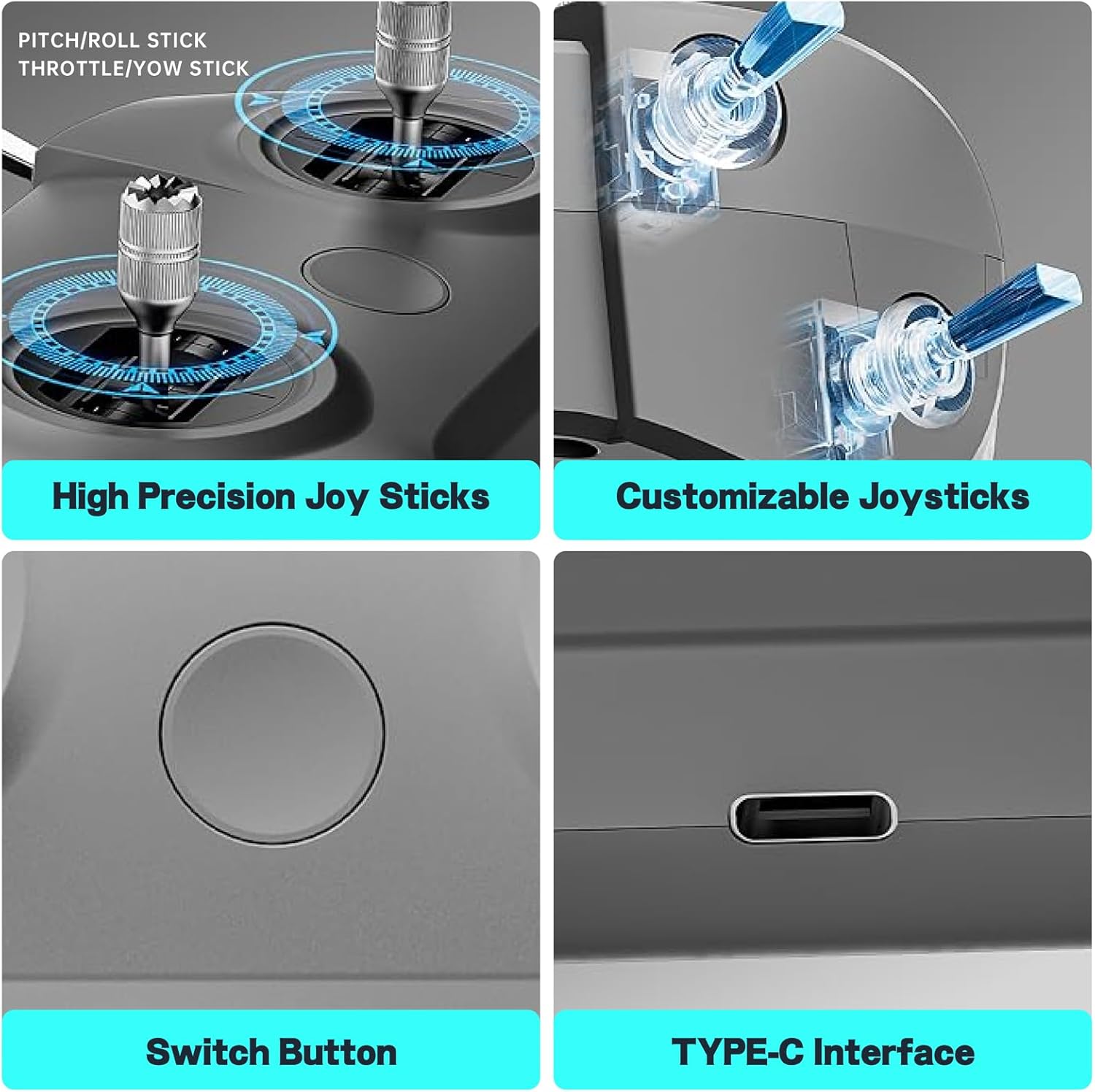 PITCH/ROLL STICK
THROTTLE/YOW STICK

High Precision Joy Sticks

Customizable Joysticks

Switch Button

TYPE-C Interface