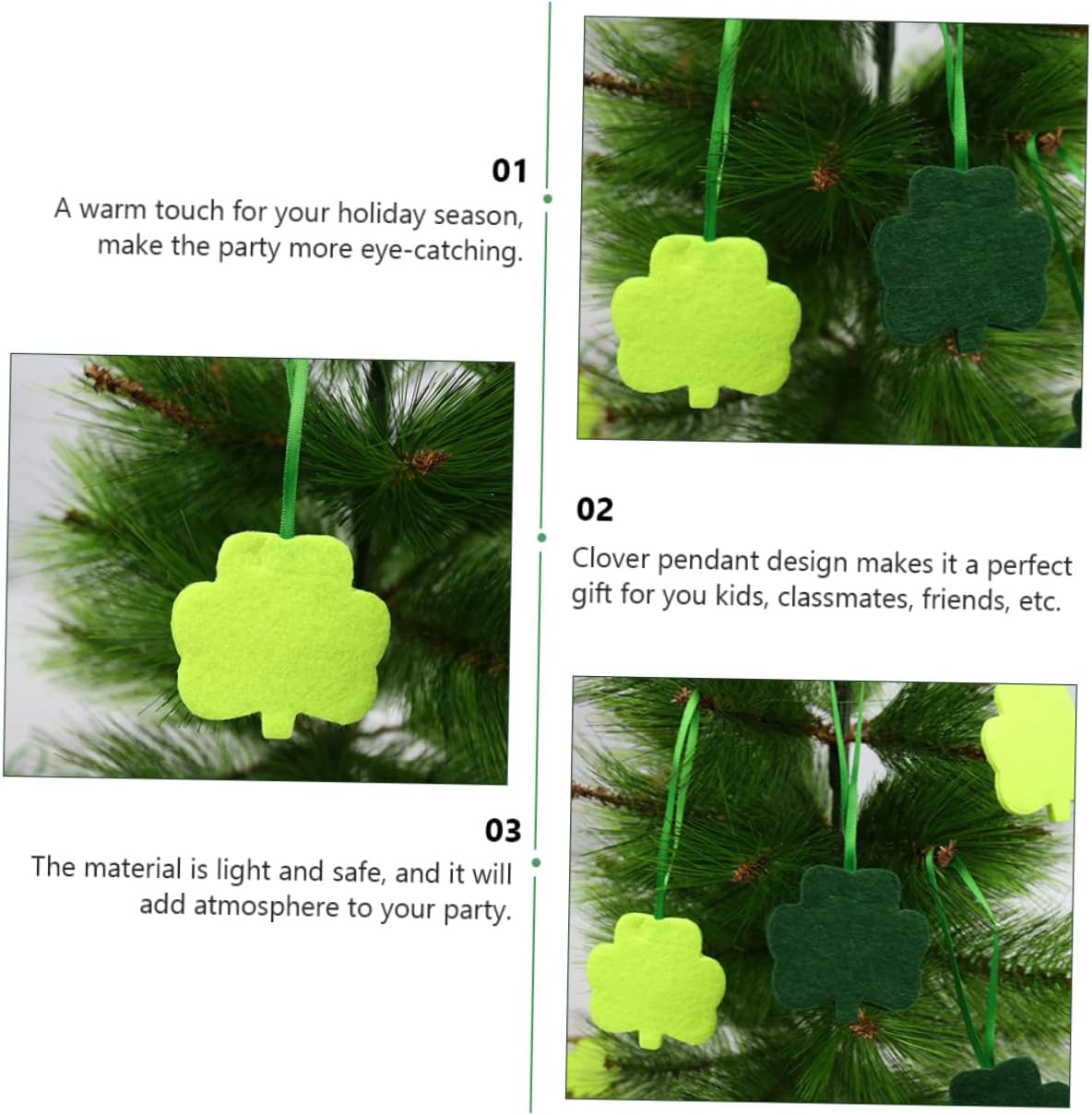 01
A warm touch for your holiday season, make the party more eye-catching.

02
Clover pendant design makes it a perfect gift for you kids, classmates, friends, etc.

03
The material is light and safe, and it will add atmosphere to your party.