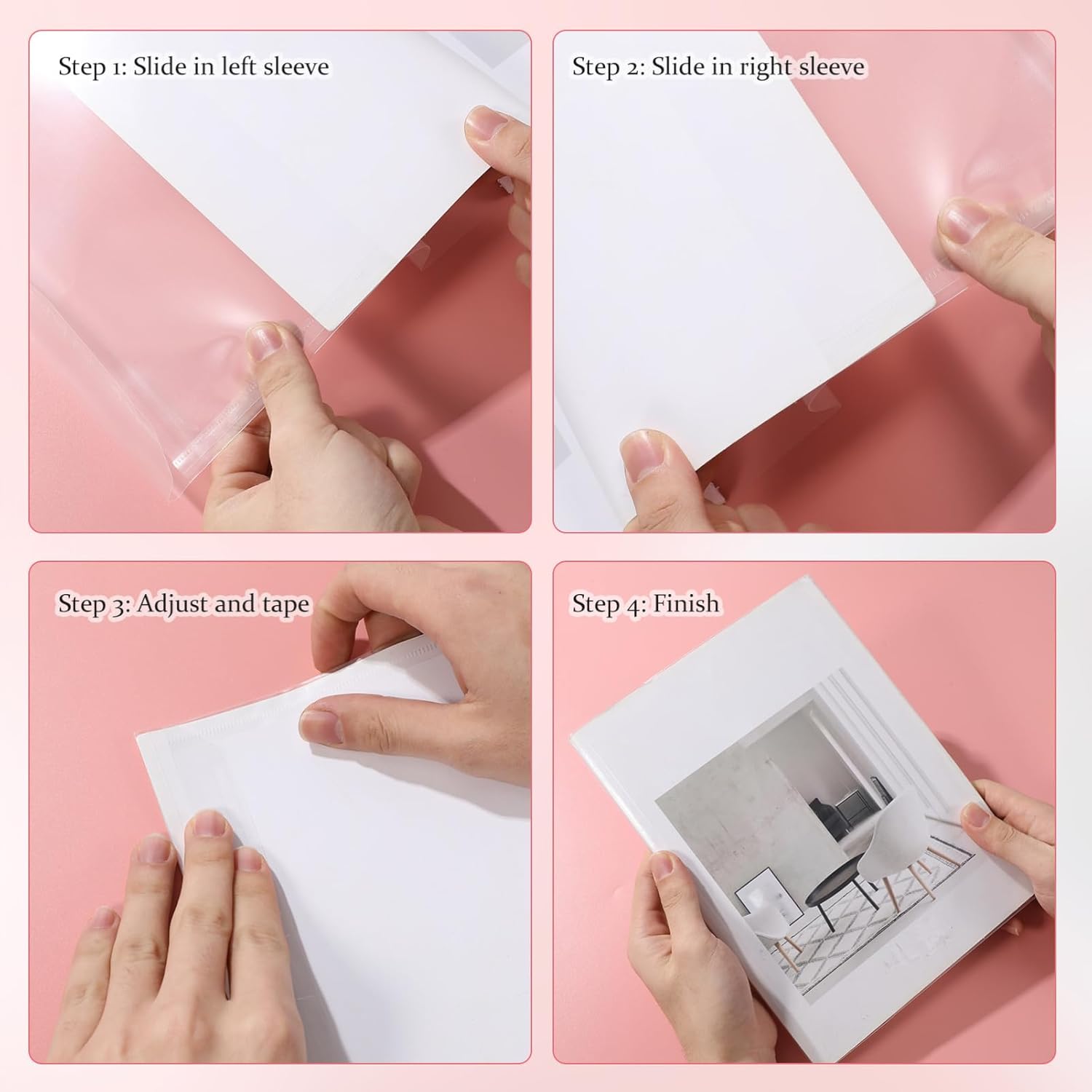 Step 1: Slide in left sleeve

Step 2: Slide in right sleeve

Step 3: Adjust and tape

Step 4: Finish