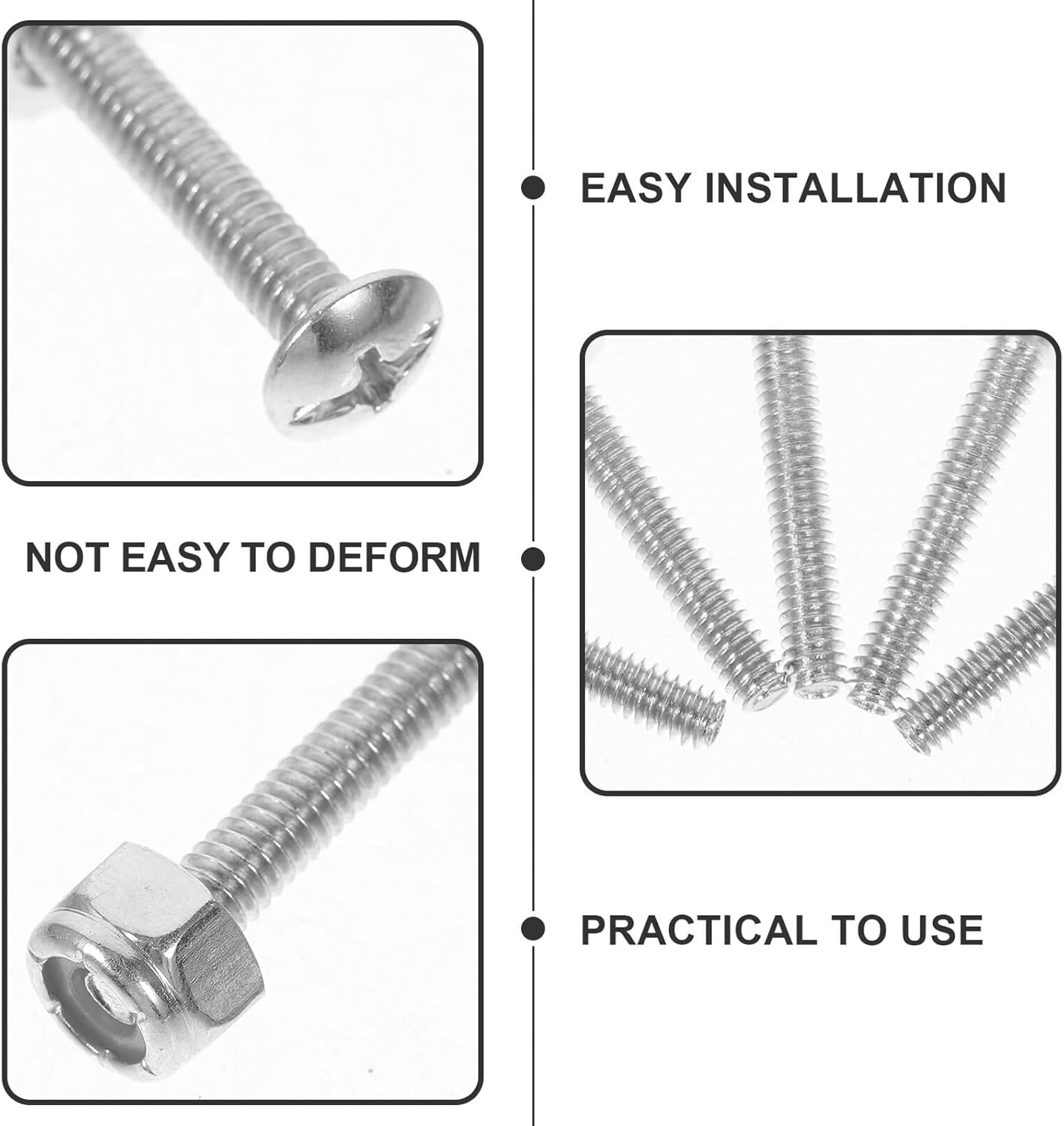 EASY INSTALLATION

NOT EASY TO DEFORM

PRACTICAL TO USE