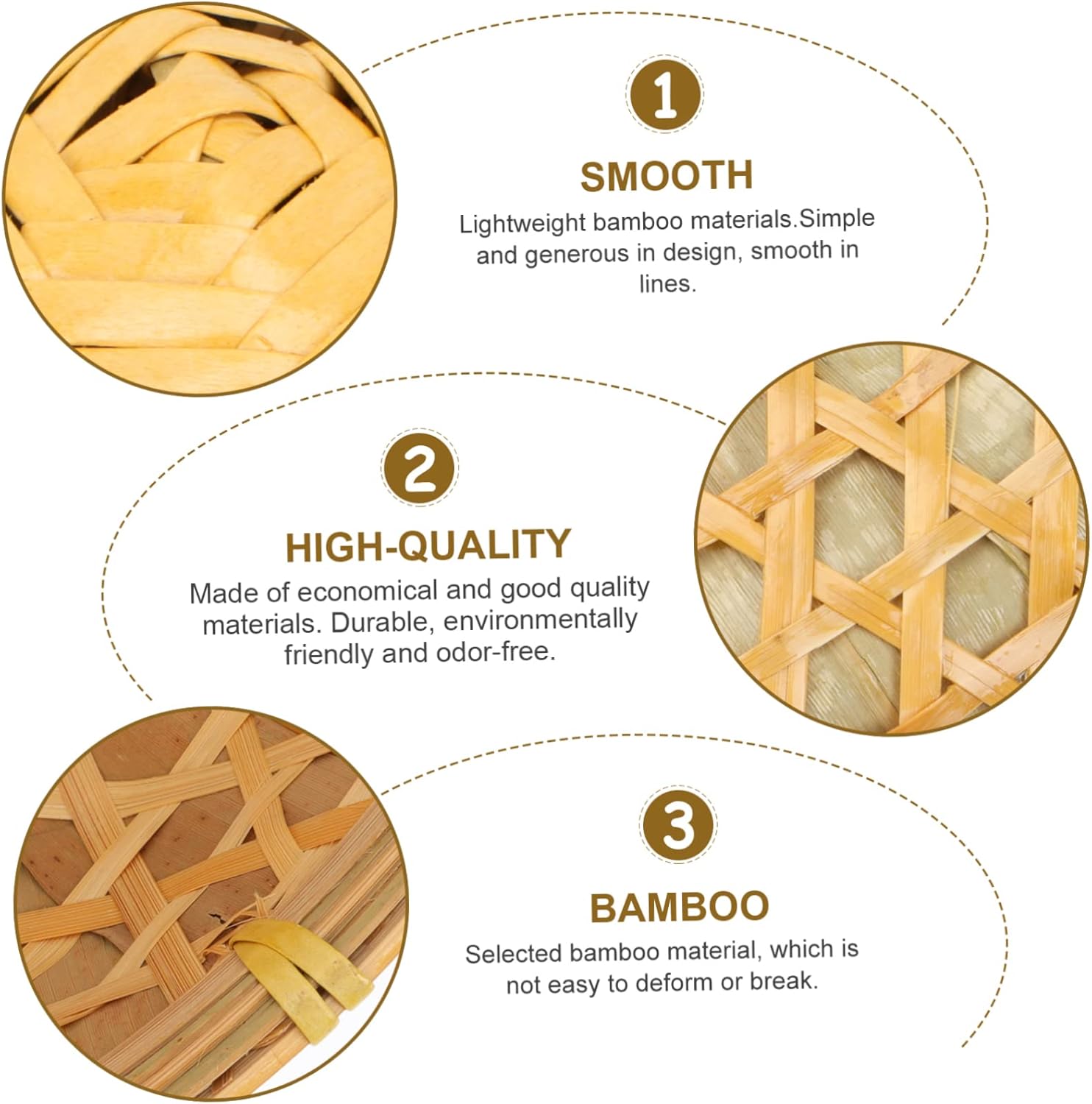 1

SMOOTH

Lightweight bamboo materials.Simple and generous in design, smooth in lines.

2

HIGH-QUALITY

Made of economical and good quality materials. Durable, environmentally friendly and odor-free.

3

BAMBOO

Selected bamboo material, which is not easy to deform or break.