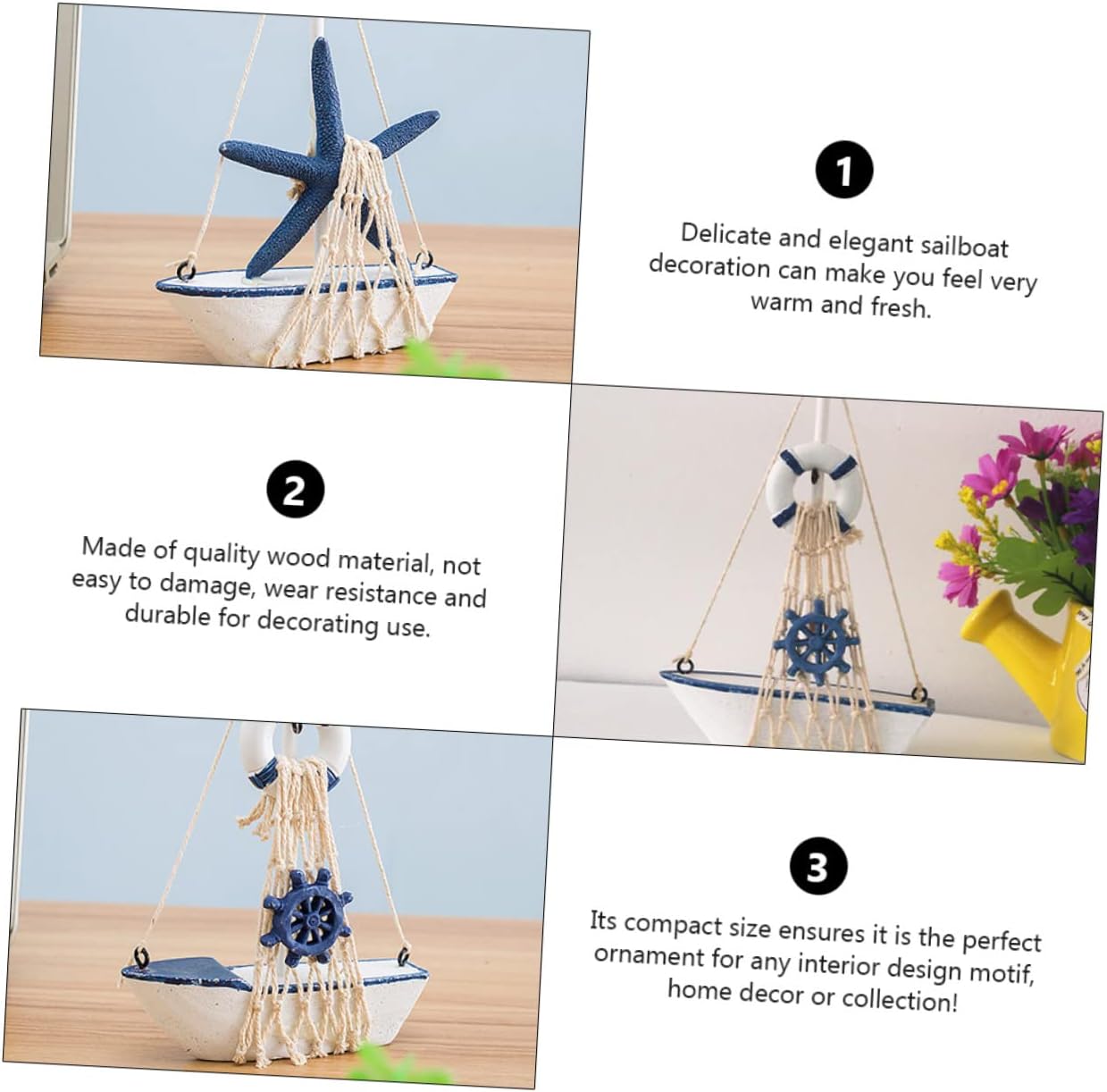 1

Delicate and elegant sailboat decoration can make you feel very warm and fresh.

2

Made of quality wood material, not easy to damage, wear resistance and durable for decorating use.

3

Its compact size ensures it is the perfect ornament for any interior design motif, home decor or collection!