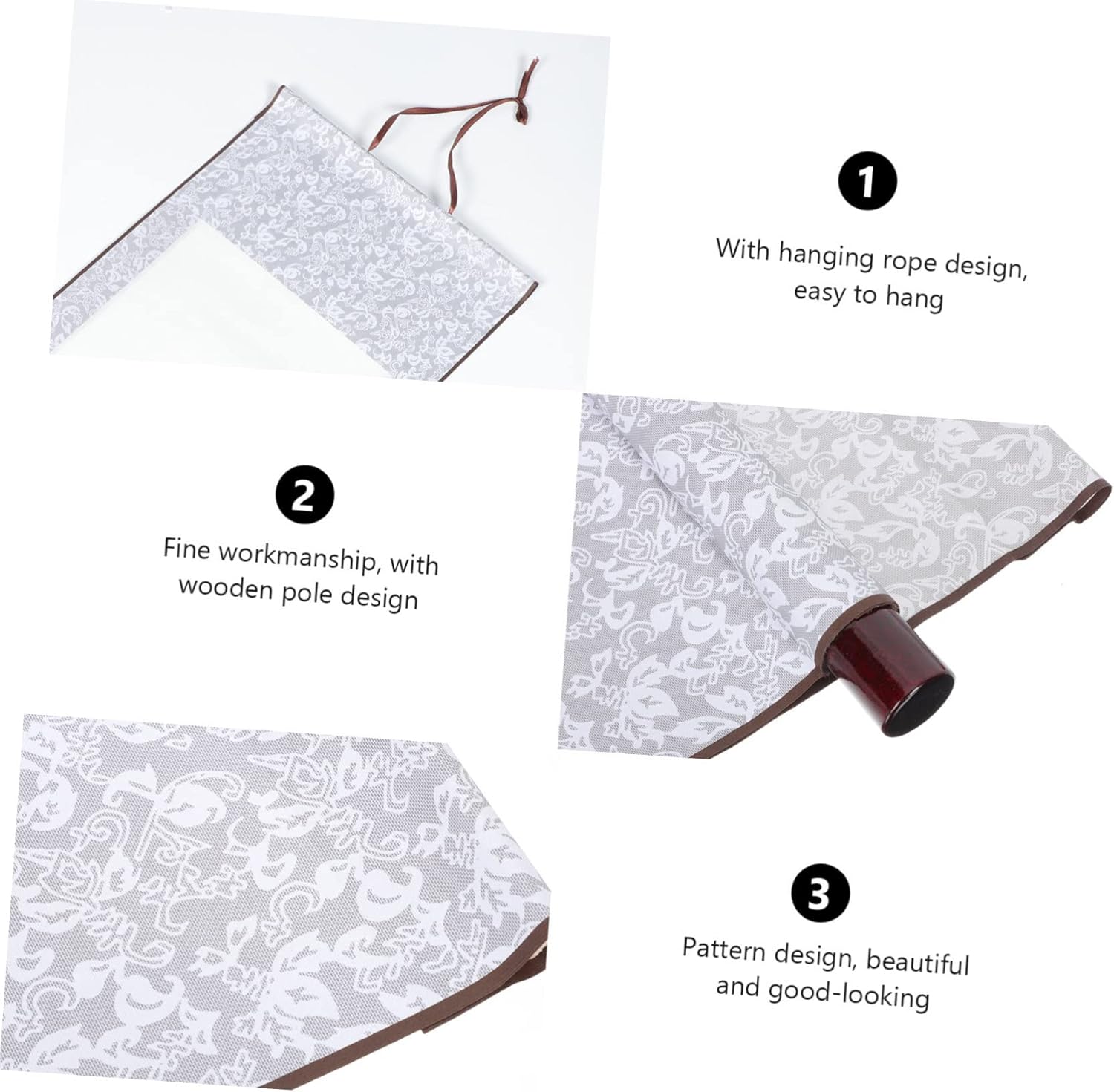 1

With hanging rope design, easy to hang

2

Fine workmanship, with wooden pole design

3

Pattern design, beautiful and good-looking