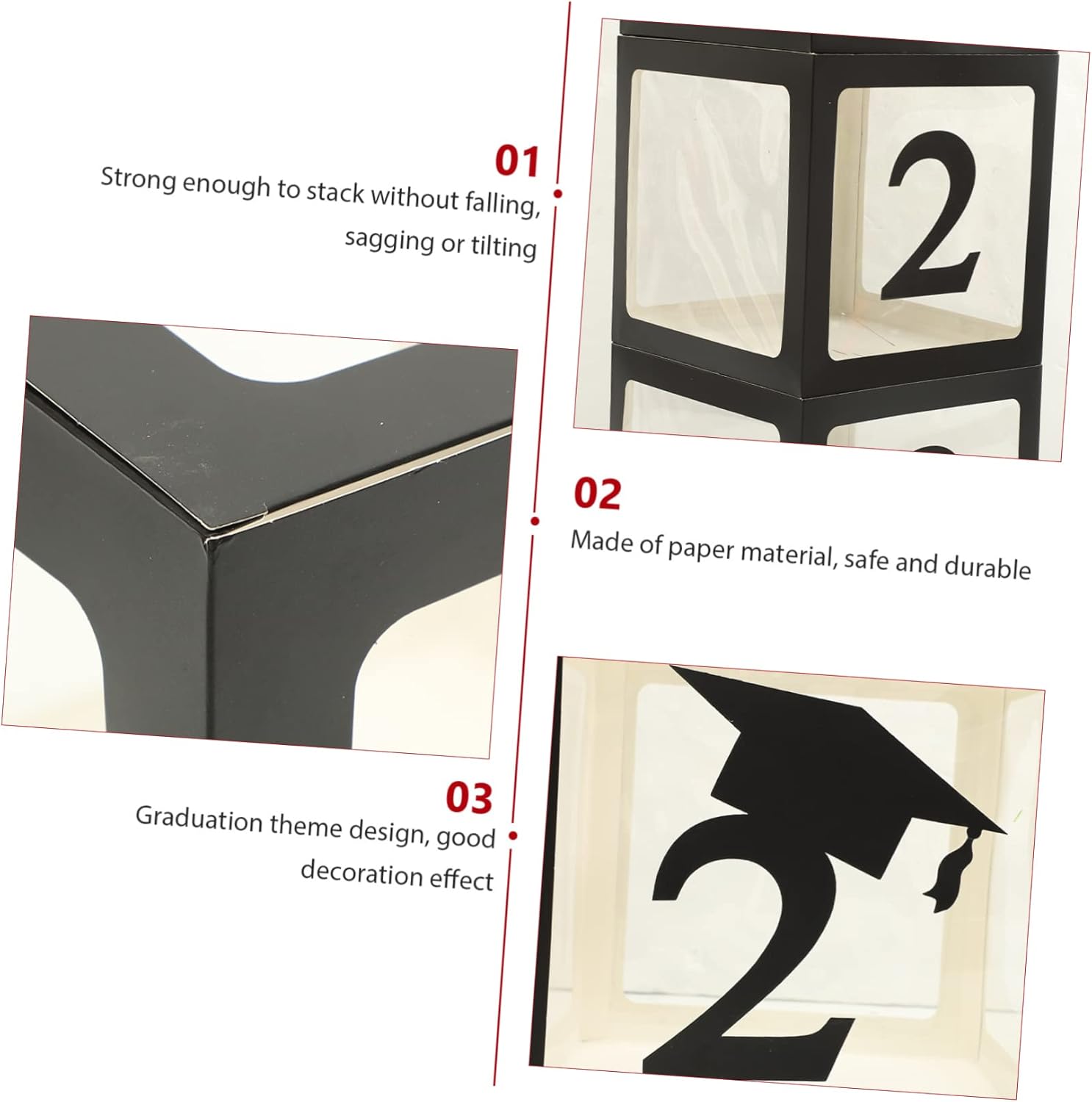 01
Strong enough to stack without falling, sagging or tilting

2

02
Made of paper material, safe and durable

03
Graduation theme design, good decoration effect

2