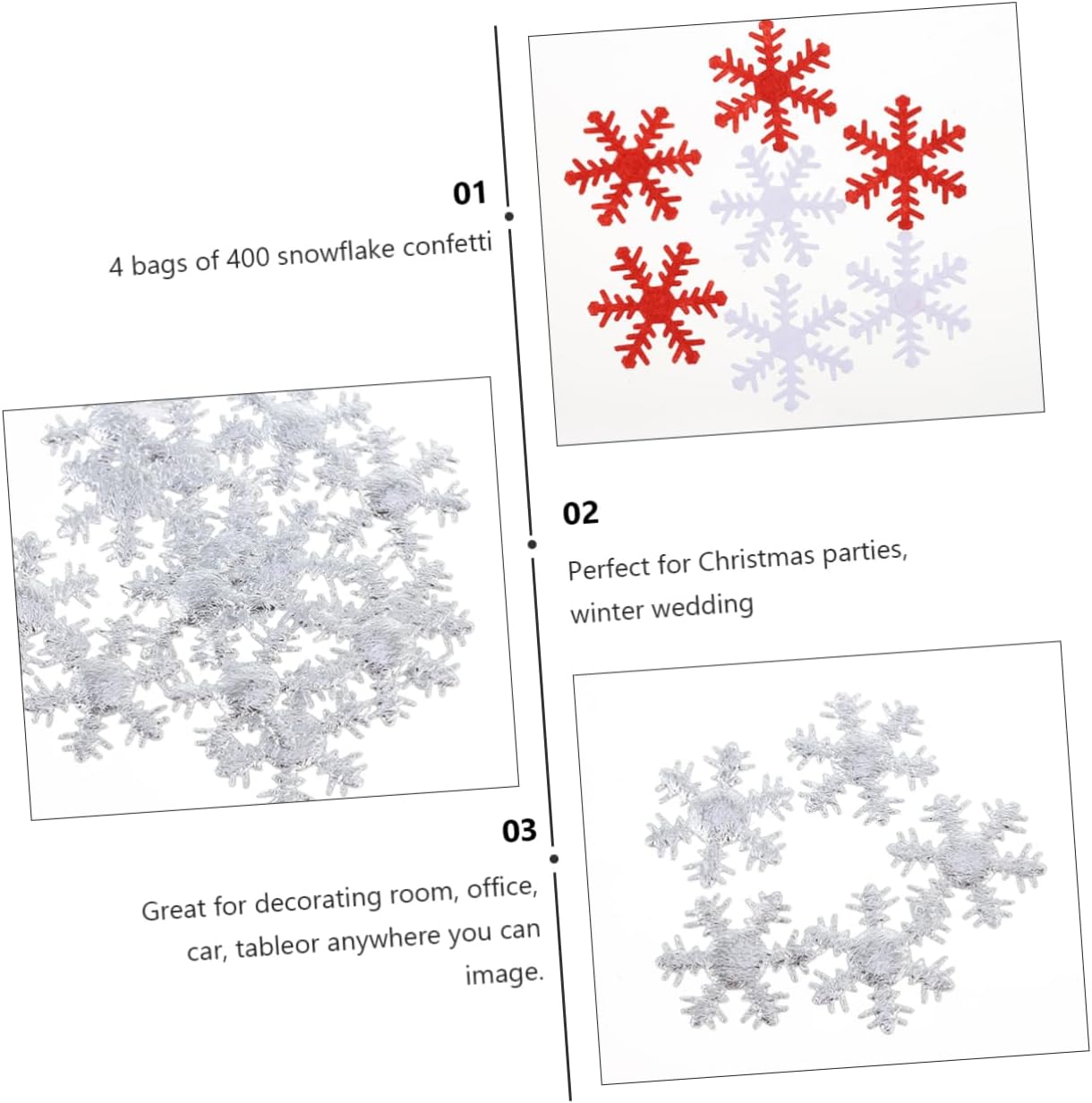 01

4 bags of 400 snowflake confetti

02

Perfect for Christmas parties, winter wedding

03

Great for decorating room, office, car, tableor anywhere you can image.