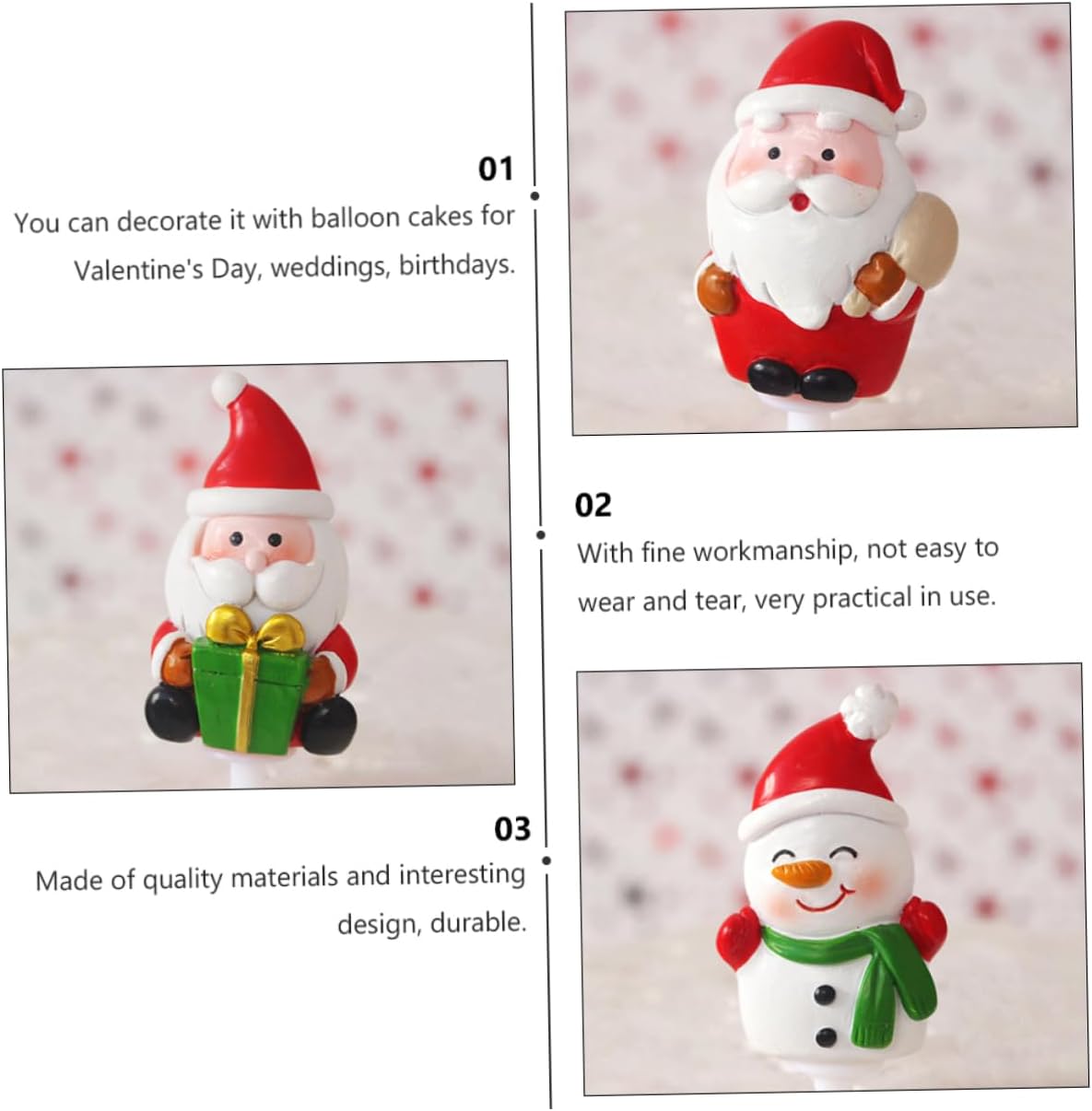 01

You can decorate it with balloon cakes for Valentine's Day, weddings, birthdays.

02

With fine workmanship, not easy to wear and tear, very practical in use.

03

Made of quality materials and interesting design, durable.