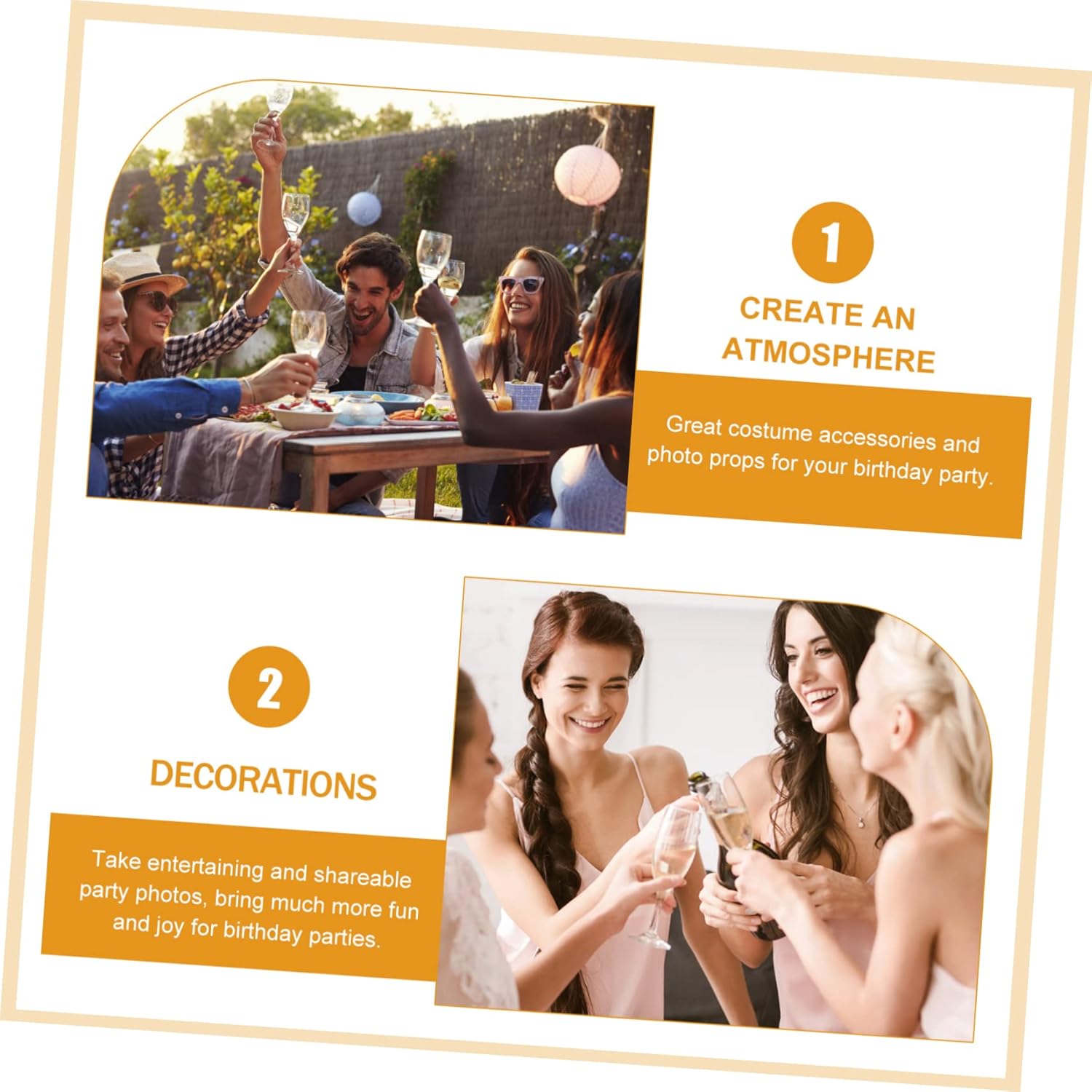 1

CREATE AN ATMOSPHERE

Great costume accessories and photo props for your birthday party.

2

DECORATIONS

Take entertaining and shareable party photos, bring much more fun and joy for birthday parties.