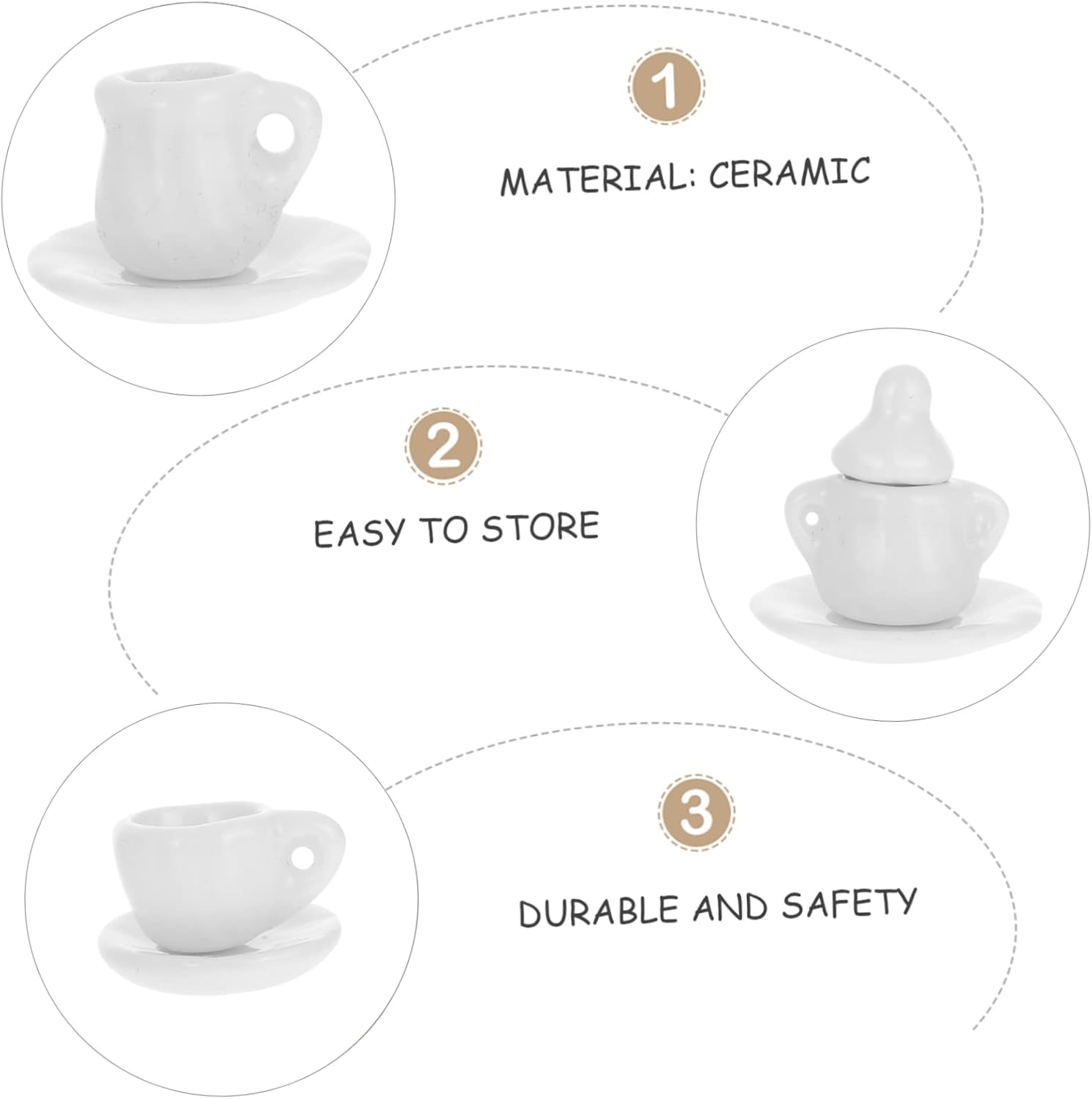 1

MATERIAL: CERAMIC

2

EASY TO STORE

3

DURABLE AND SAFETY