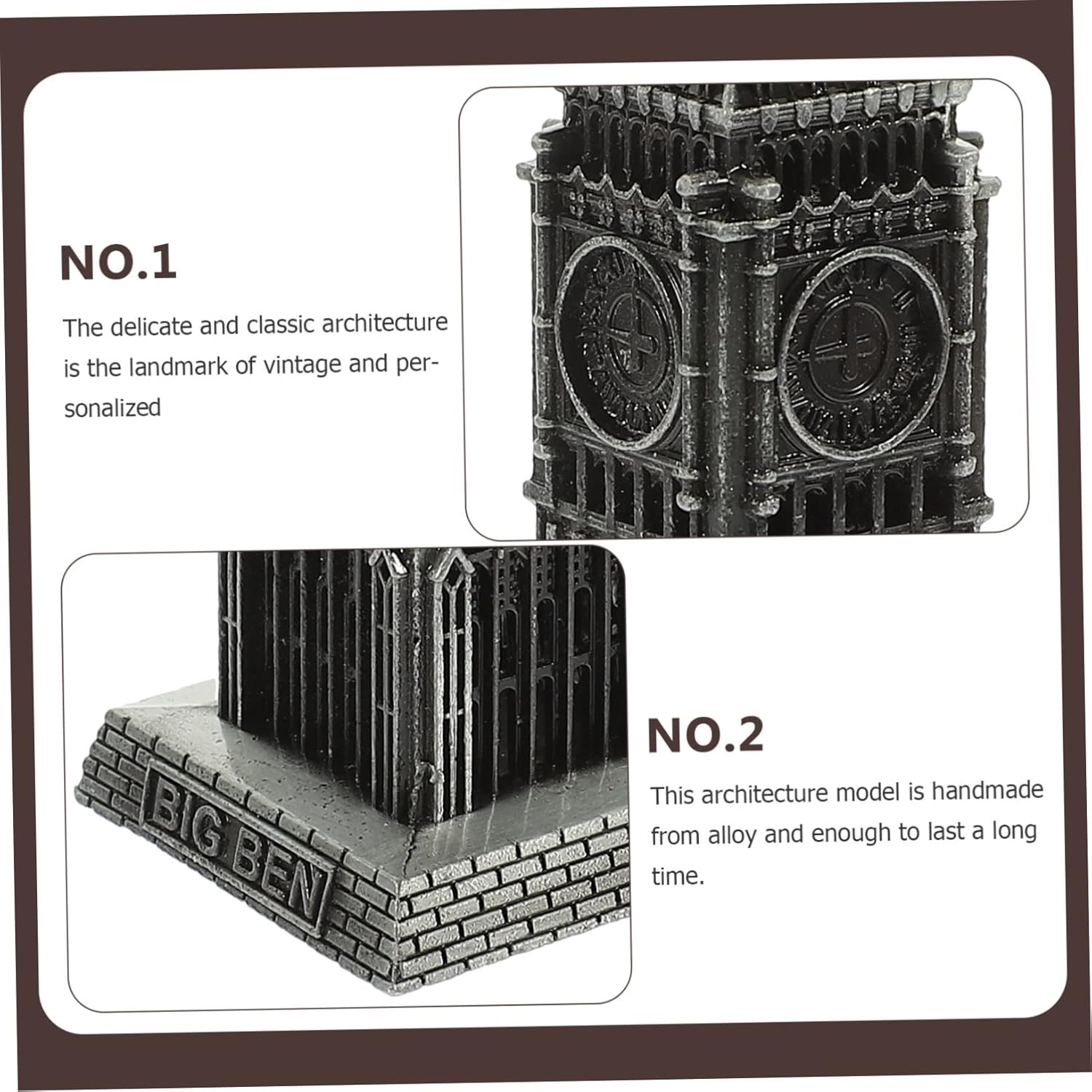 NO.1

The delicate and classic architecture is the landmark of vintage and personalized

BIG BEN

NO.2

This architecture model is handmade from alloy and enough to last a long time.