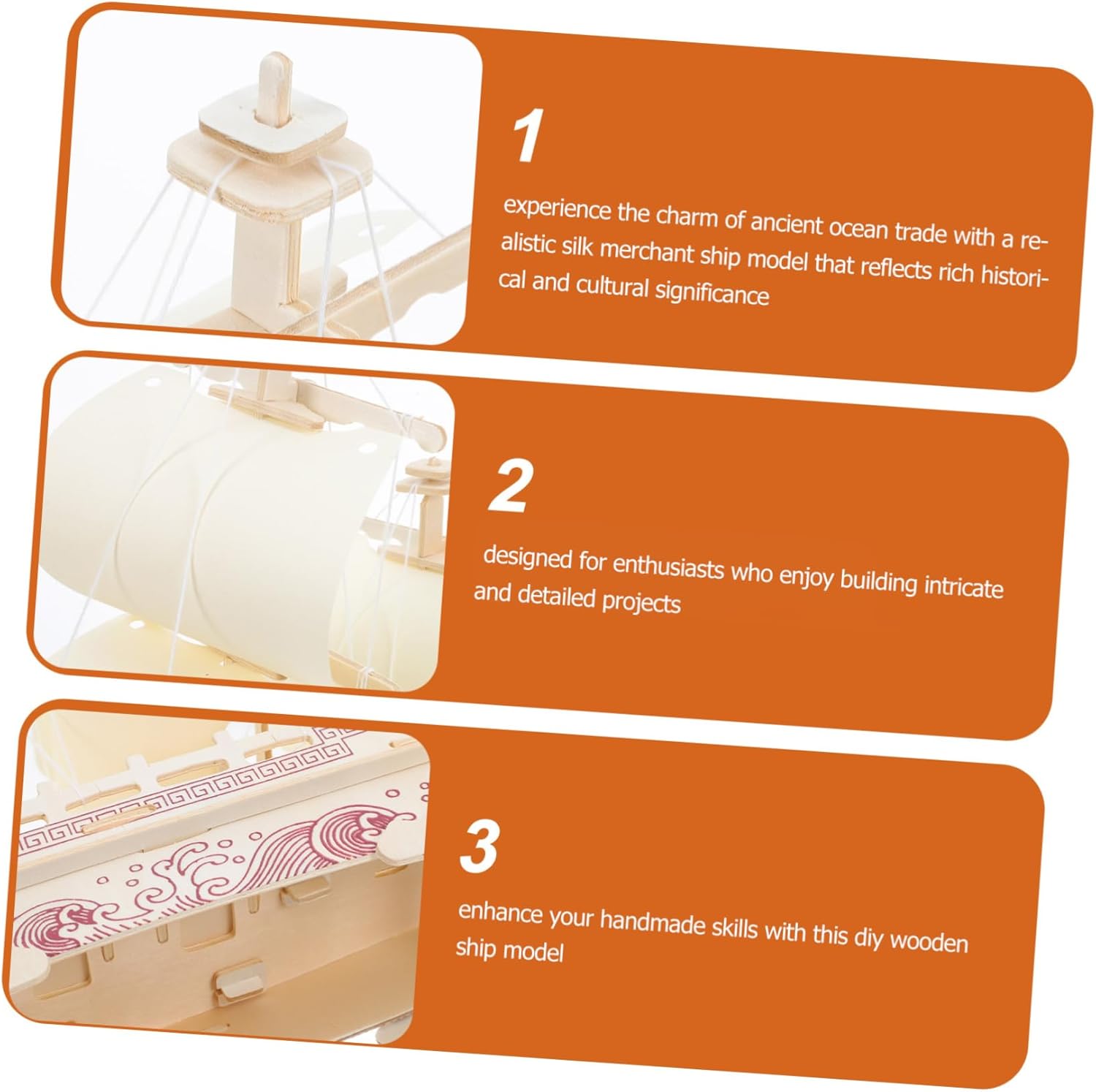 1

experience the charm of ancient ocean trade with a realistic silk merchant ship model that reflects rich historical and cultural significance

2

designed for enthusiasts who enjoy building intricate and detailed projects

3

enhance your handmade skills with this diy wooden ship model