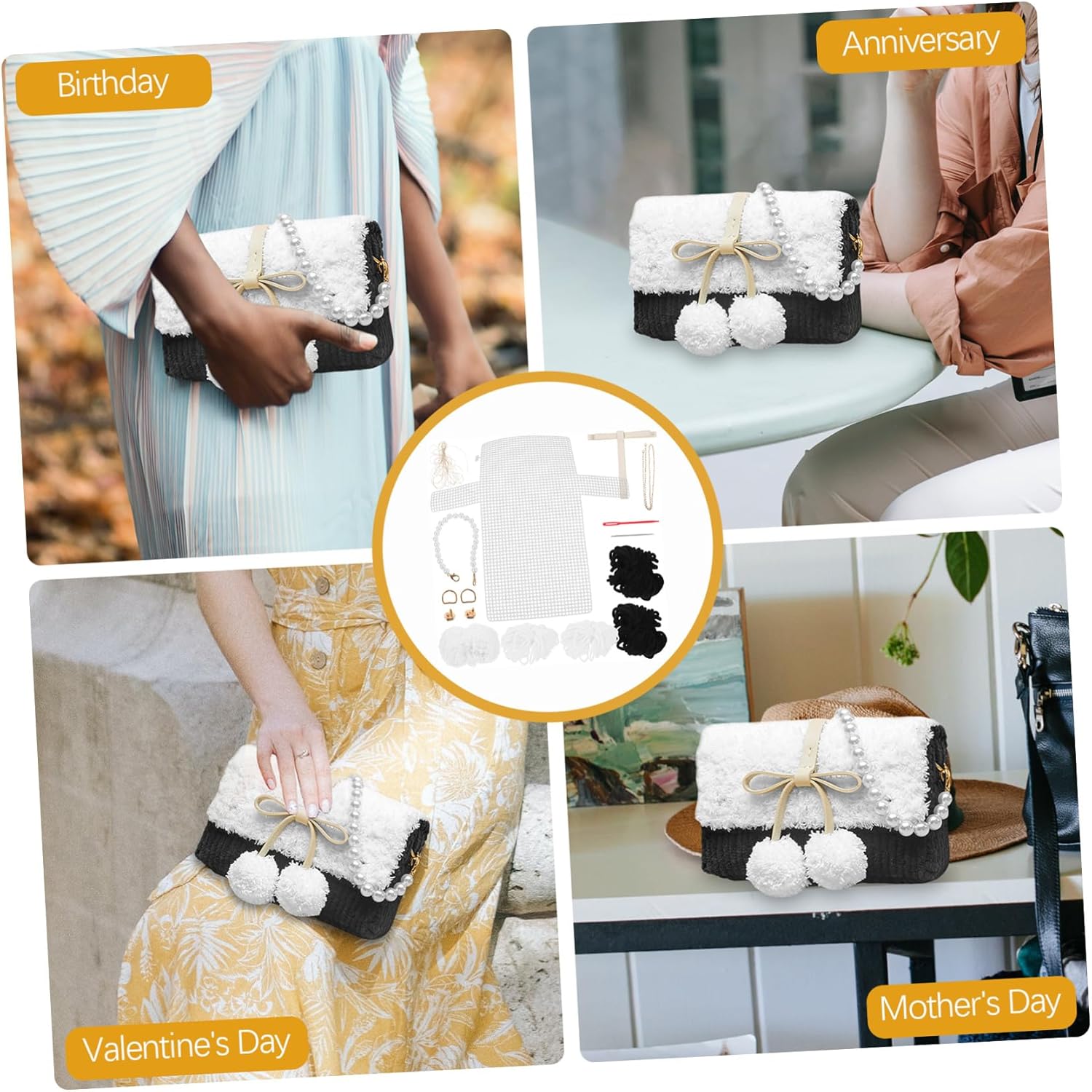 Birthday

Anniversary

Valentine's Day

Mother's Day