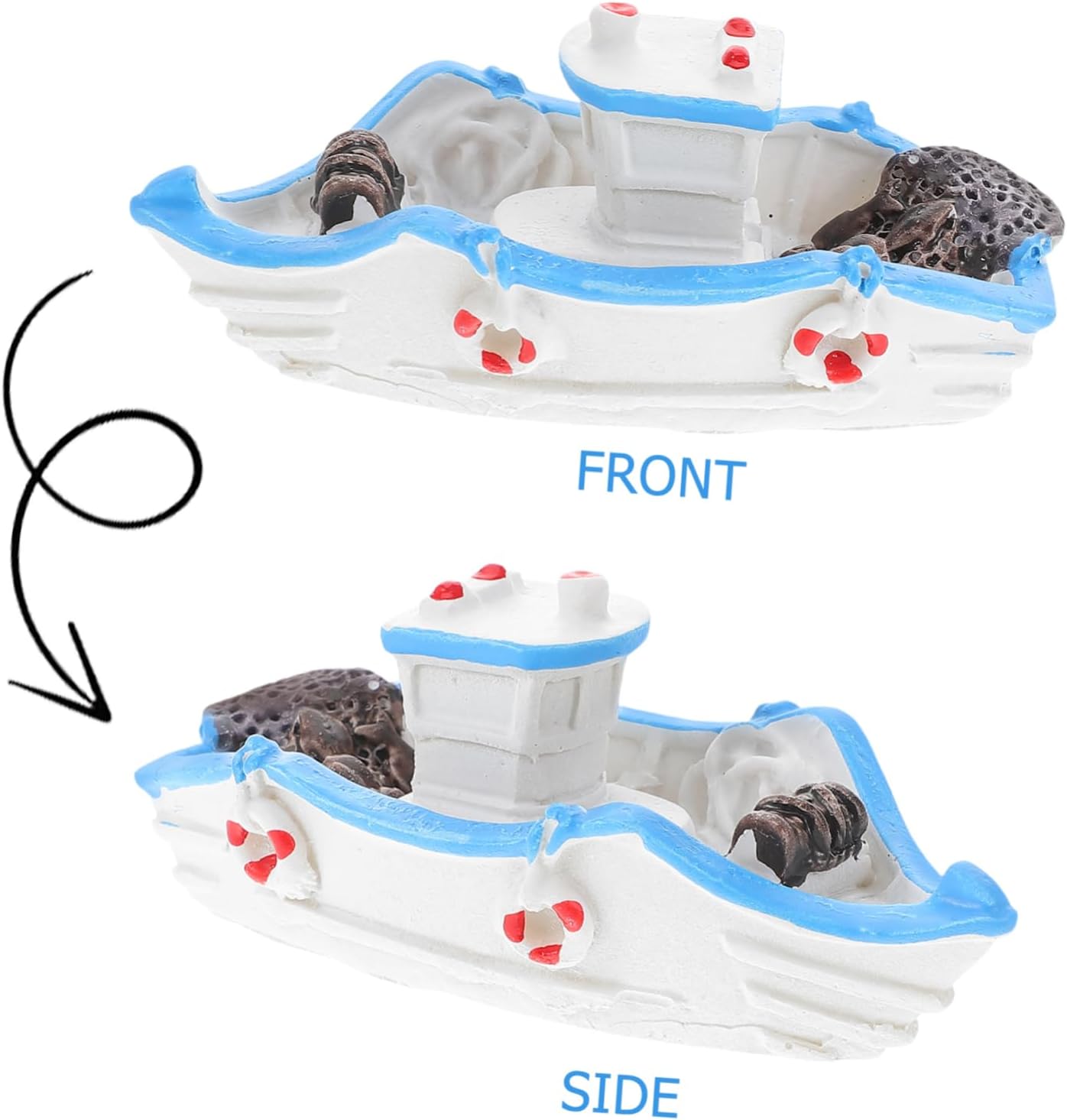 FRONT

SIDE