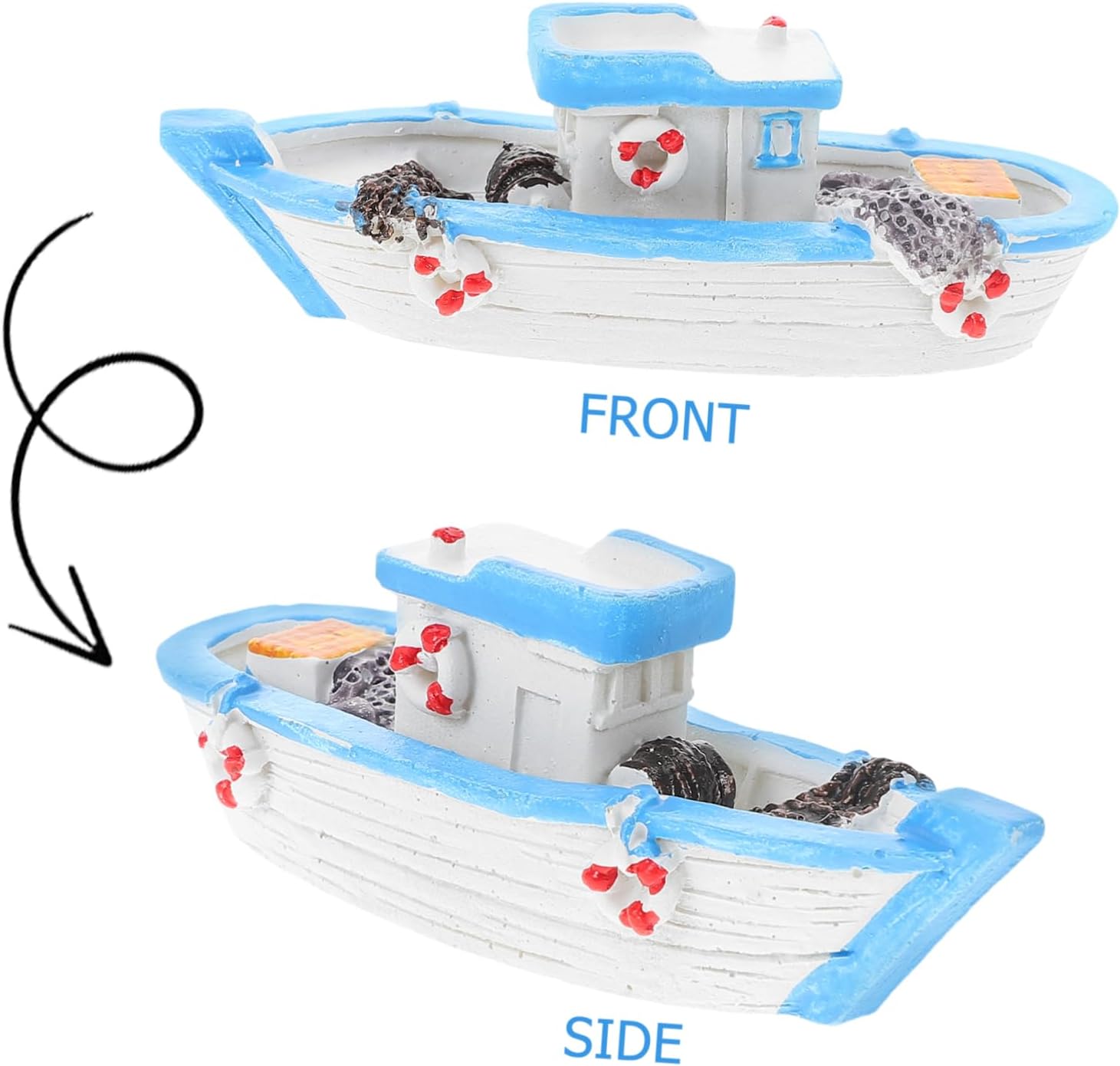 FRONT

SIDE