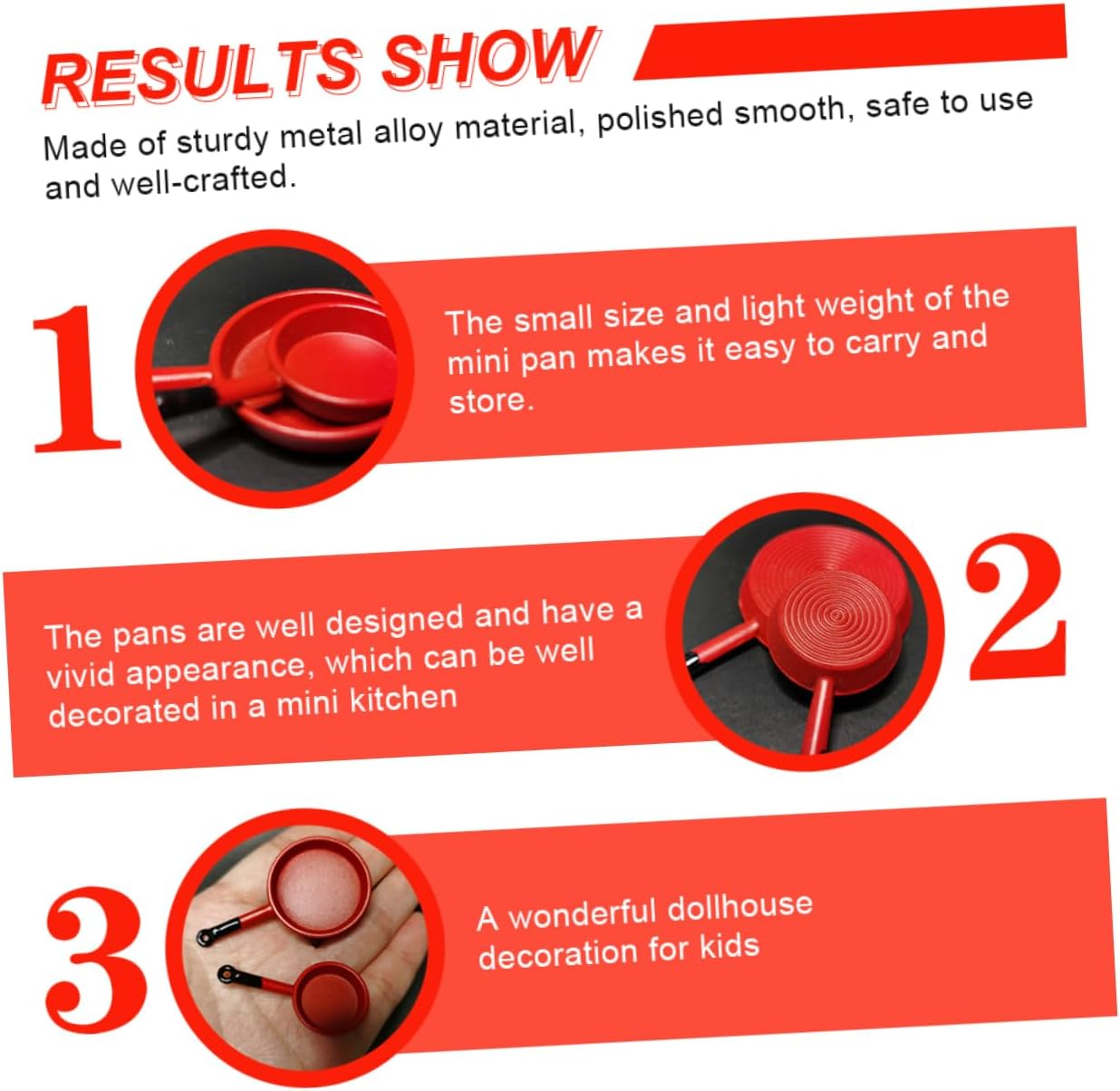 RESULTS SHOW

Made of sturdy metal alloy material, polished smooth, safe to use and well-crafted.

1

The small size and light weight of the mini pan makes it easy to carry and store.

The pans are well designed and have a vivid appearance, which can be well decorated in a mini kitchen

2

3

A wonderful dollhouse decoration for kids