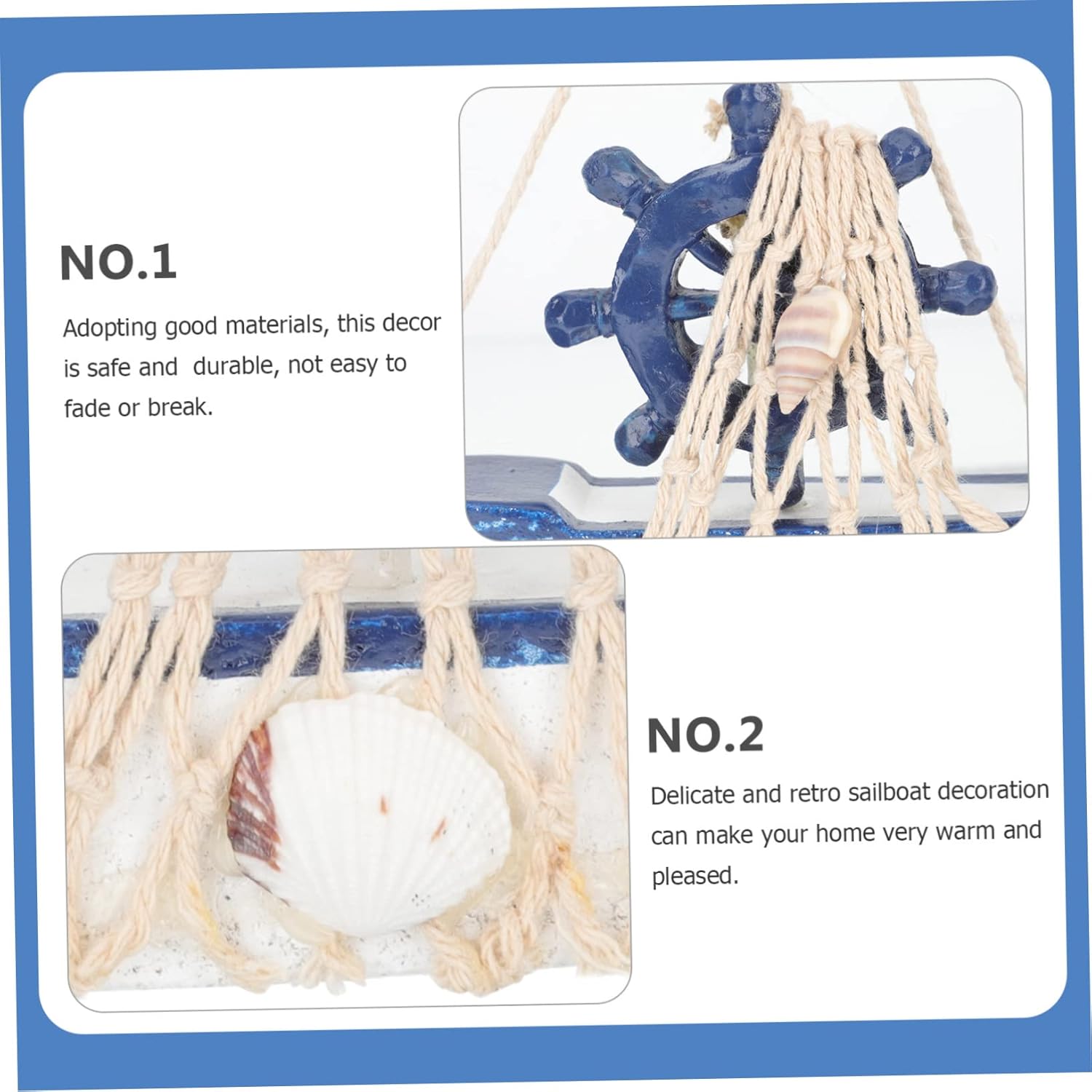 NO.1

Adopting good materials, this decor is safe and durable, not easy to fade or break.

NO.2

Delicate and retro sailboat decoration can make your home very warm and pleased.