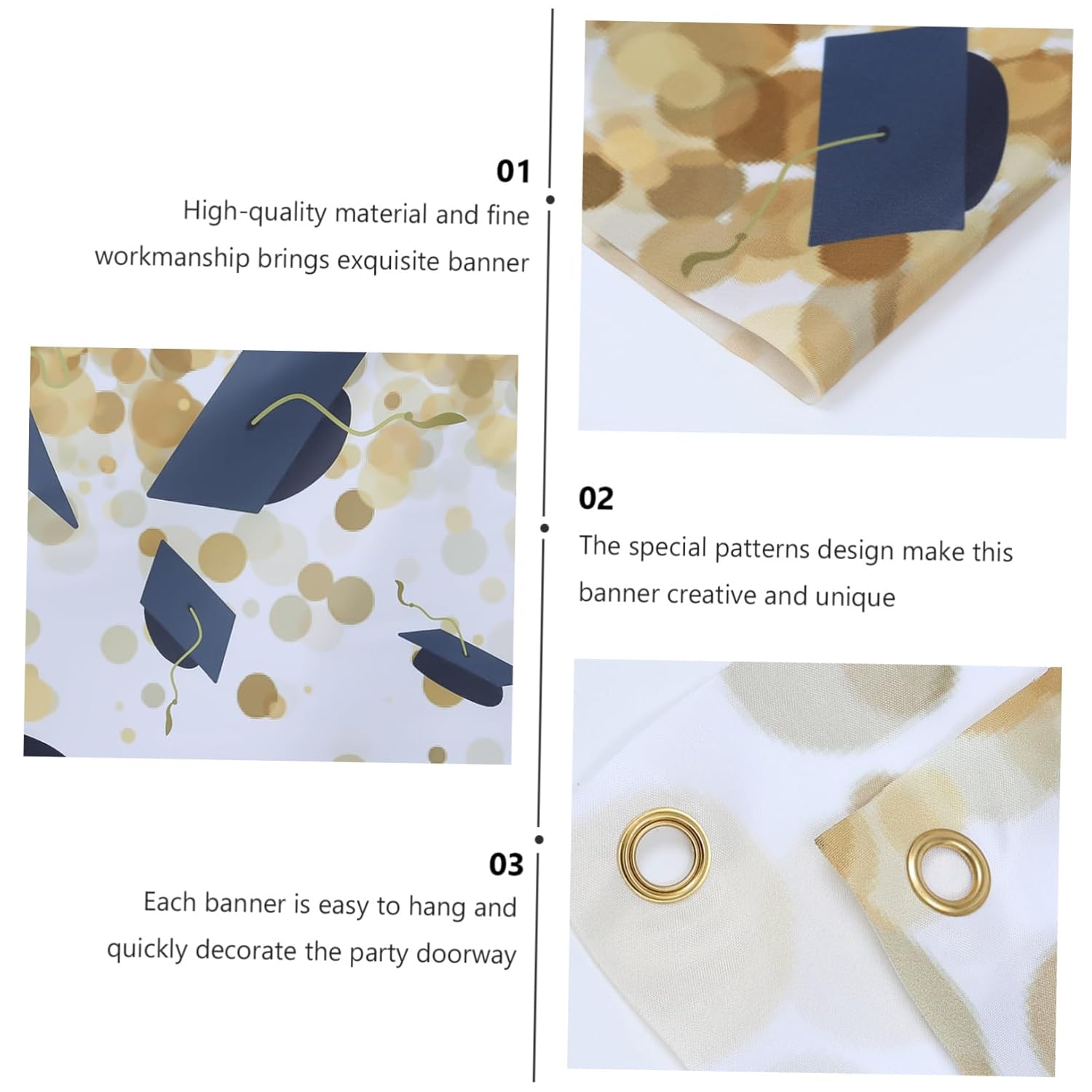 01
High-quality material and fine workmanship brings exquisite banner

02
The special patterns design make this banner creative and unique

03
Each banner is easy to hang and quickly decorate the party doorway