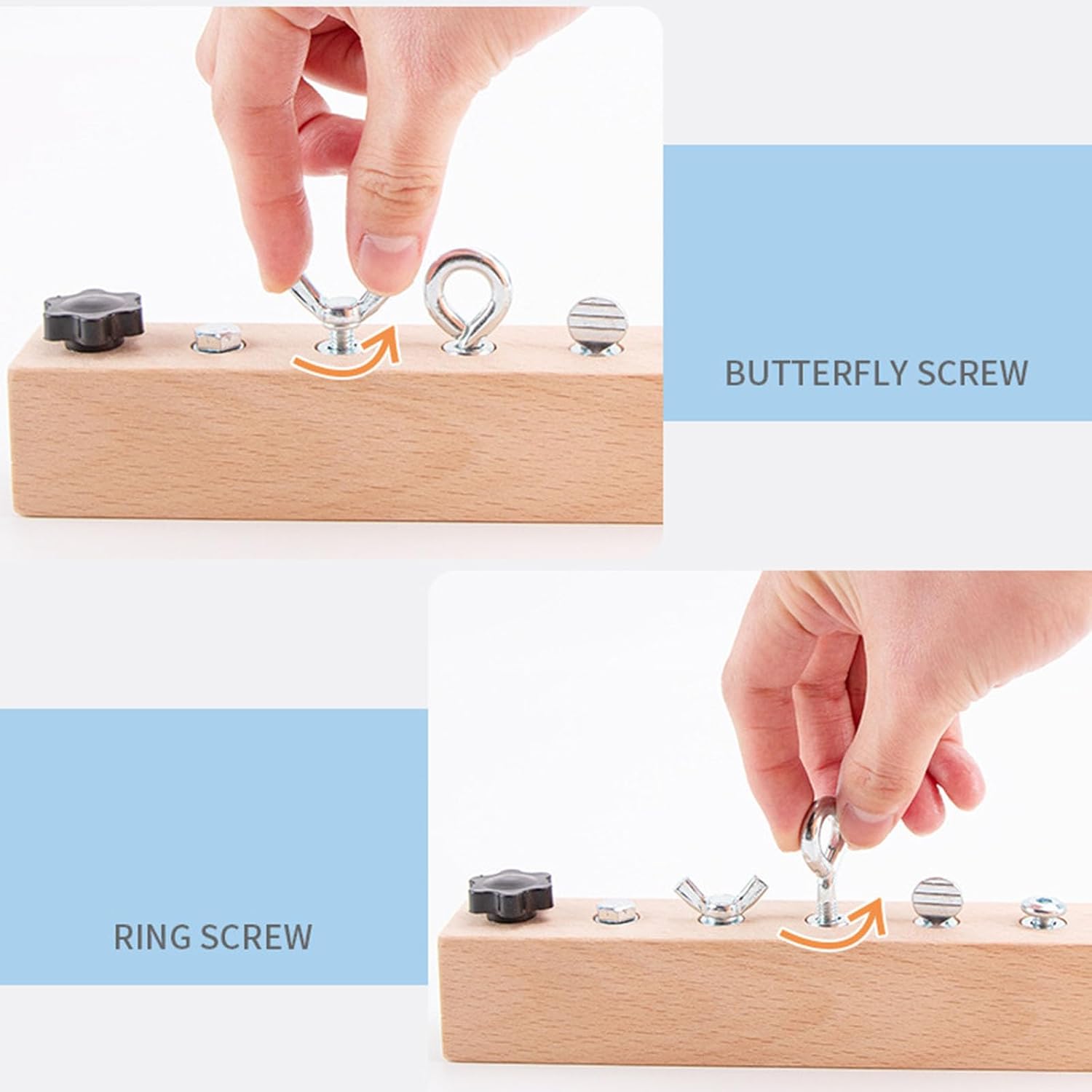 BUTTERFLY SCREW

RING SCREW