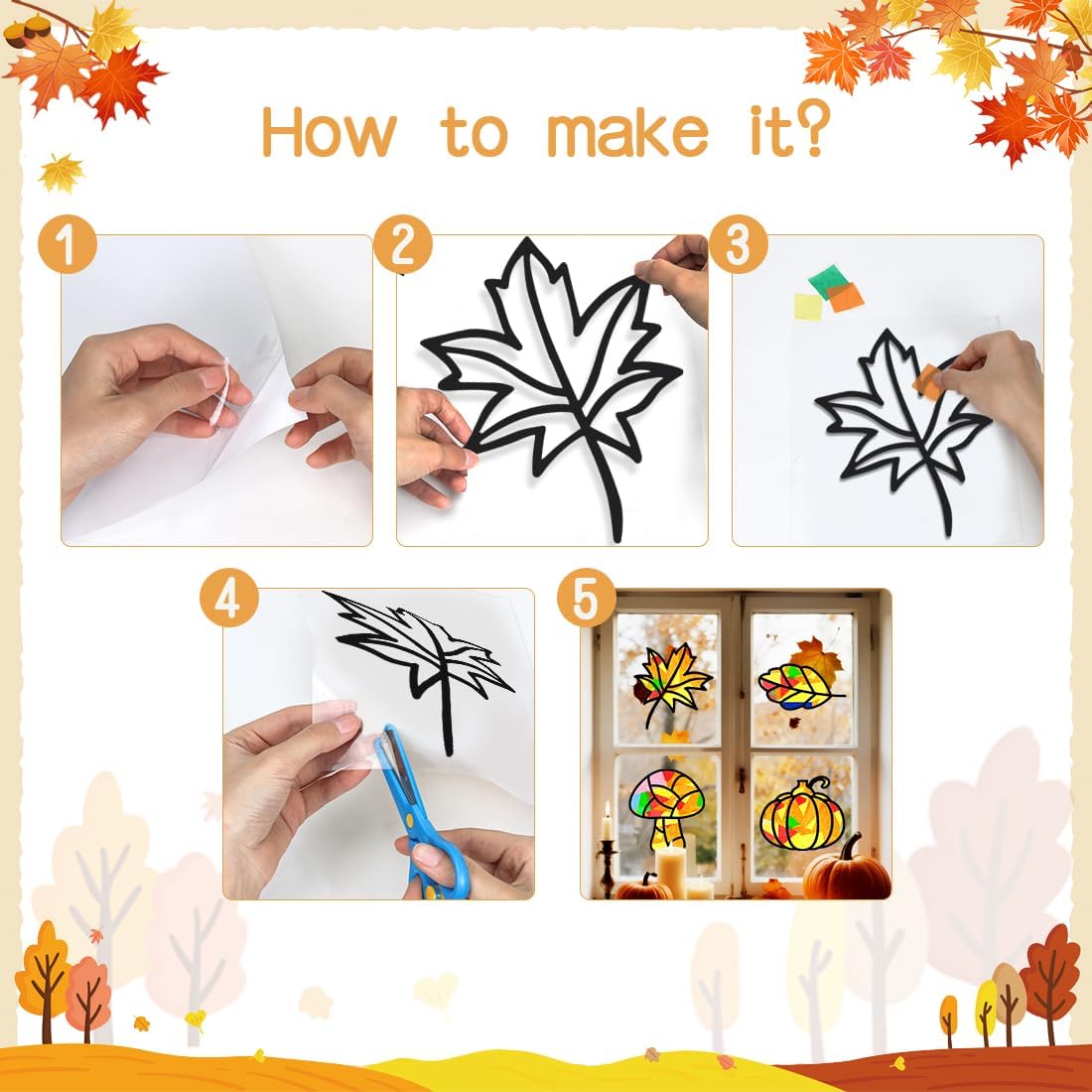 How to make it?

1

2

3

4

5