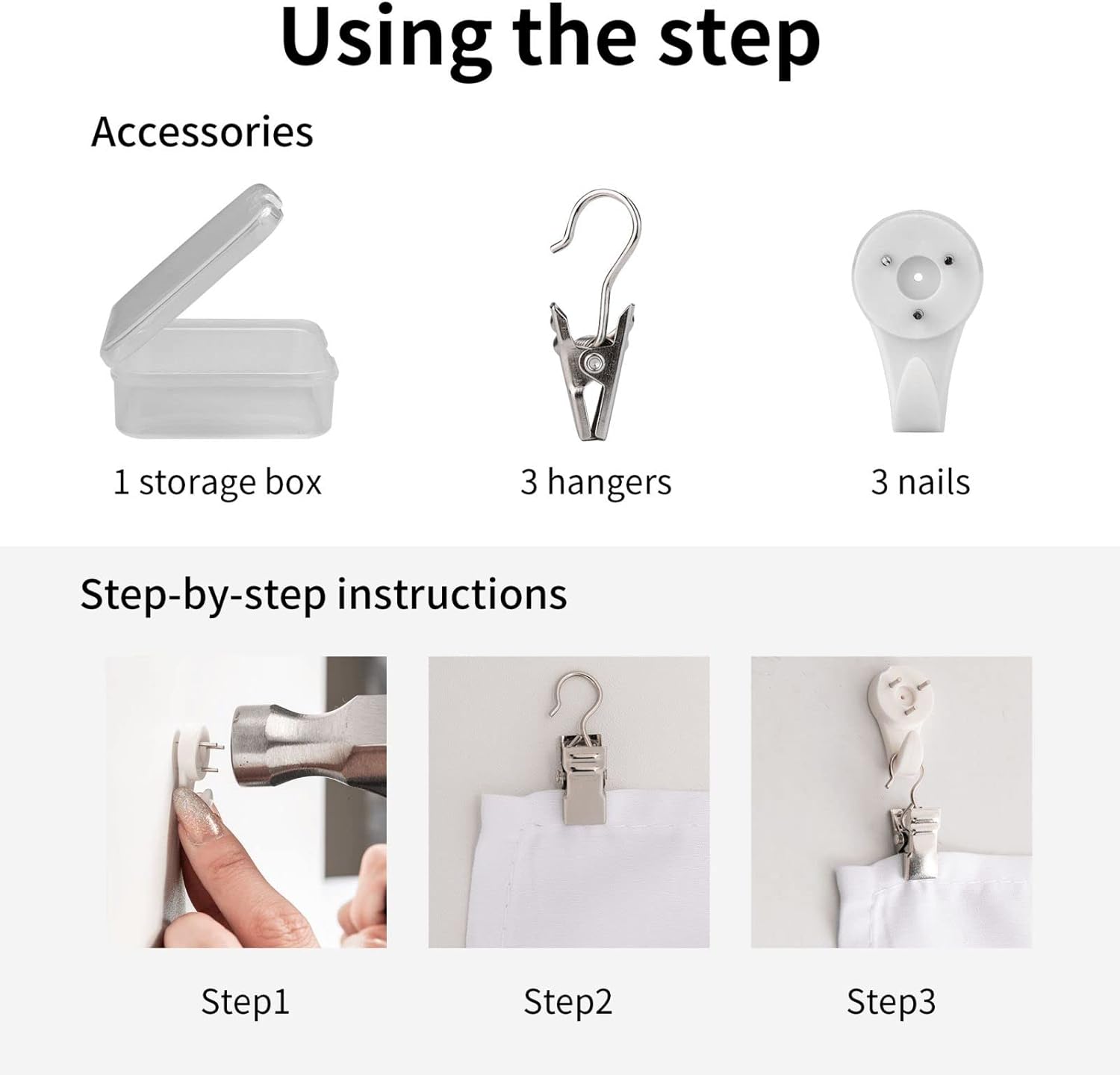 Using the step

Accessories

1 storage box

3 hangers

3 nails

Step-by-step instructions

Step1

Step2

Step3