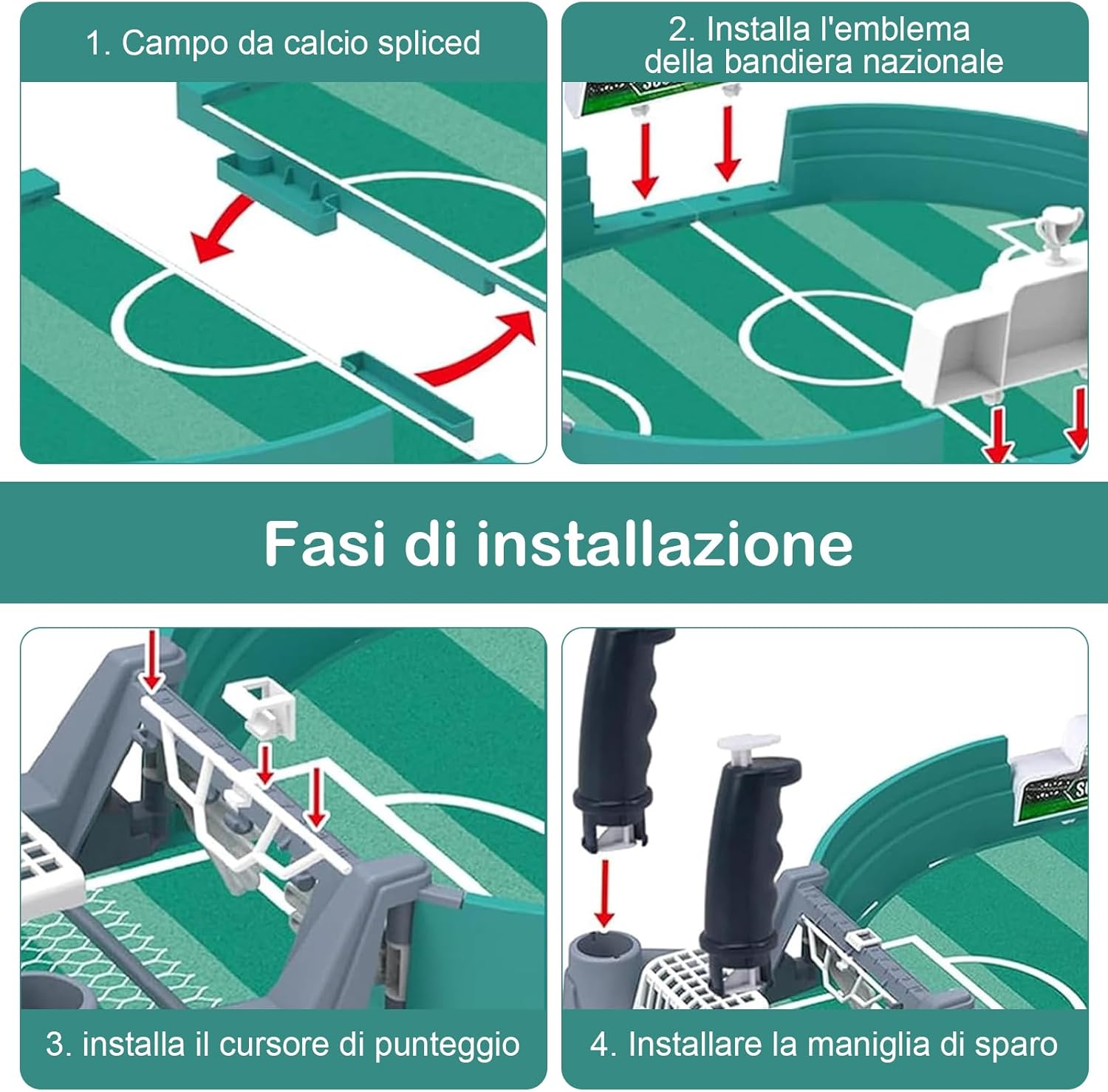 1. Campo da calcio spliced

2. Installa l'emblema della bandiera nazionale

Fasi di installazione

3. installa il cursore di punteggio

4. Installare la maniglia di sparo